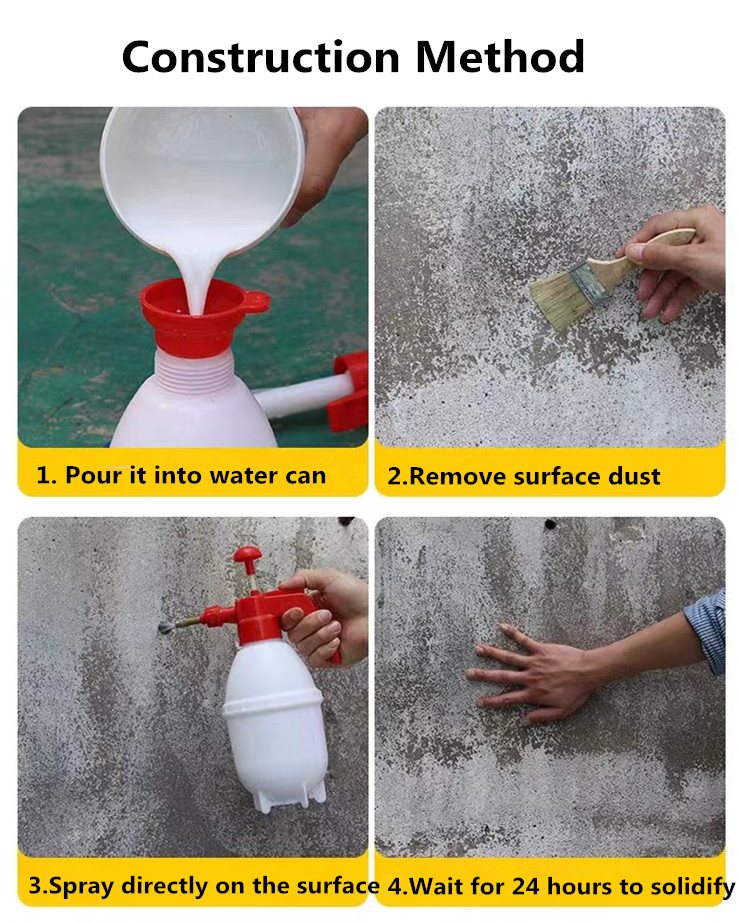 Construction Method

1. Pour it into water can

2.Remove surface dust

3.Spray directly on the surface

4.Wait for 24 hours to solidify