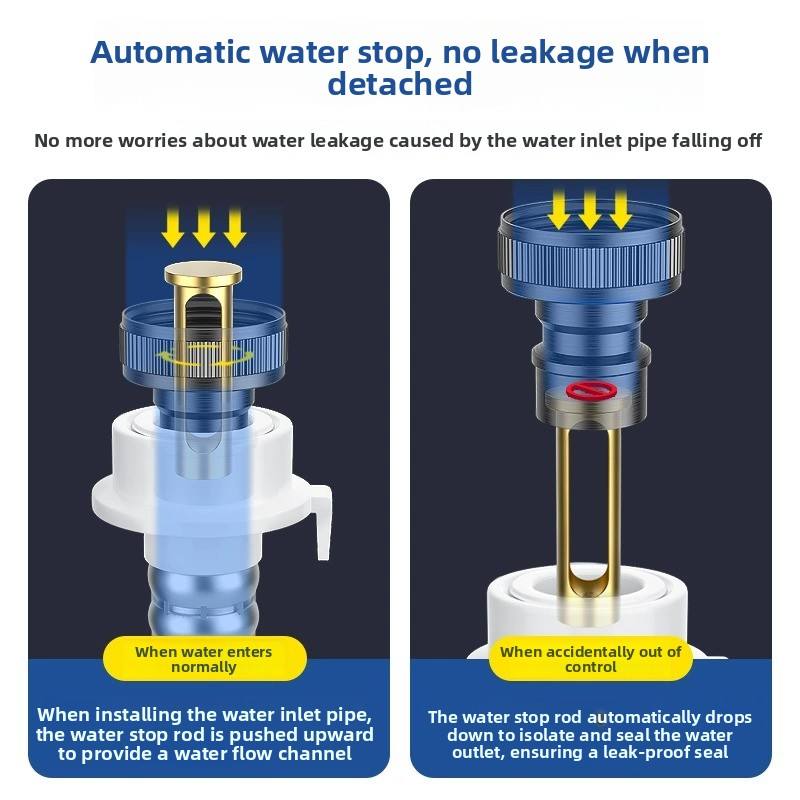 Automatic water stop, no leakage when detached

No more worries about water leakage caused by the water inlet pipe falling off

When water enters normally

When installing the water inlet pipe, the water stop rod is pushed upward to provide a water flow channel

When accidentally out of control

The water stop rod automatically drops down to isolate and seal the water outlet, ensuring a leak-proof seal