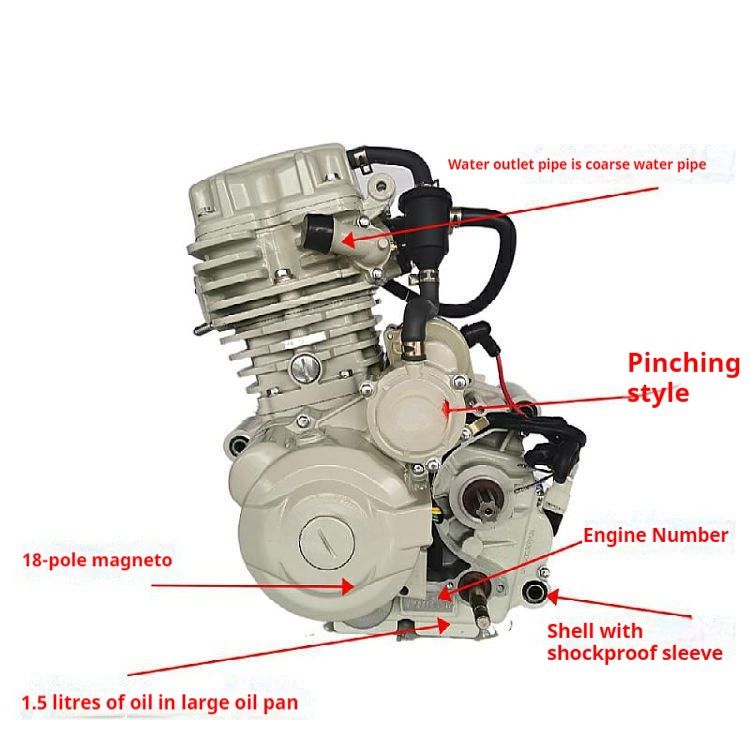 Water outlet pipe is coarse water pipe

Pinching style

Engine Number

18-pole magneto

Shell with shockproof sleeve

1.5 litres of oil in large oil pan