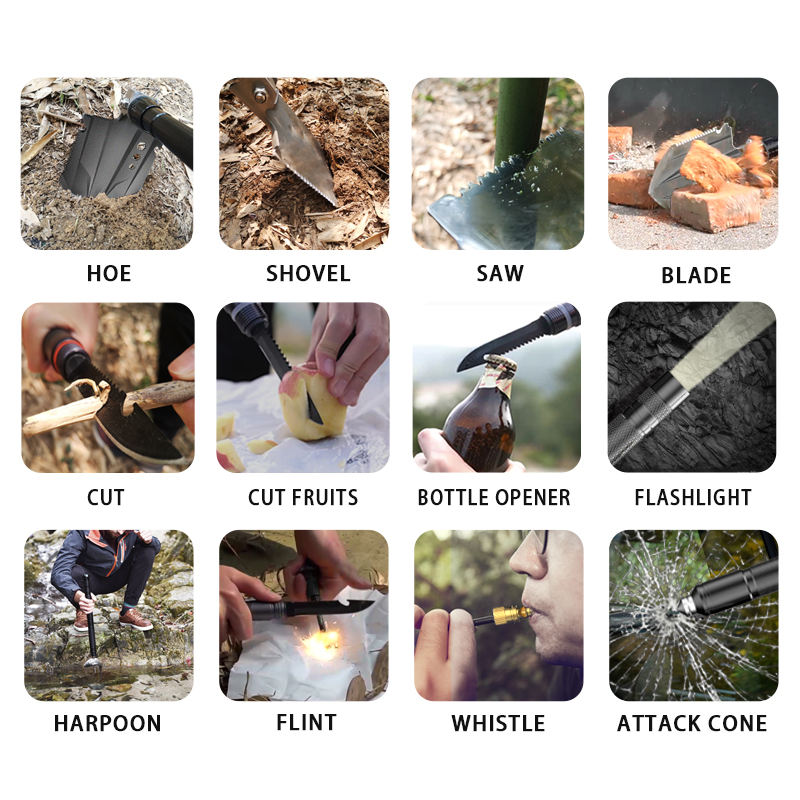 HOE
SHOVEL
SAW
BLADE

CUT
CUT FRUITS
BOTTLE OPENER
FLASHLIGHT

HARPOON
FLINT
WHISTLE
ATTACK CONE