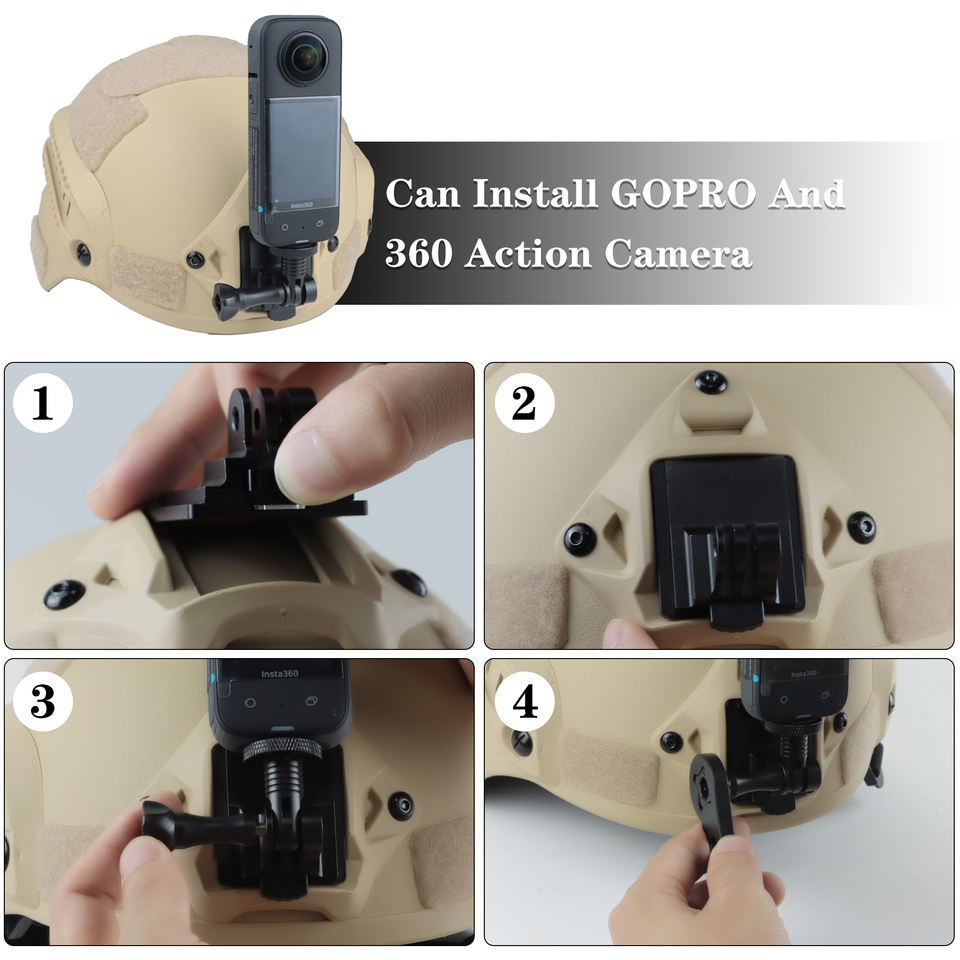 Insta360

Can Install GOPRO And 360 Action Camera

1

2

3

Insta360

4

Insta360