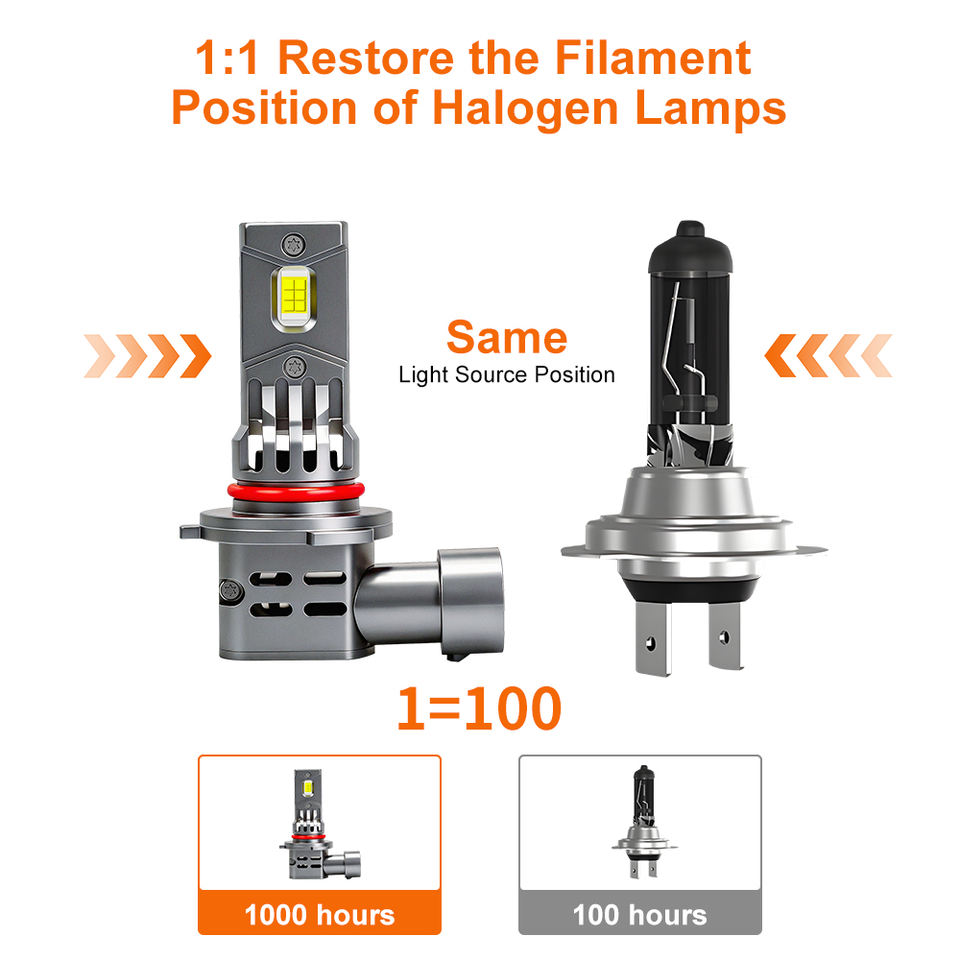 1:1 Restore the Filament Position of Halogen Lamps

Same
Light Source Position

1=100

1000 hours

100 hours