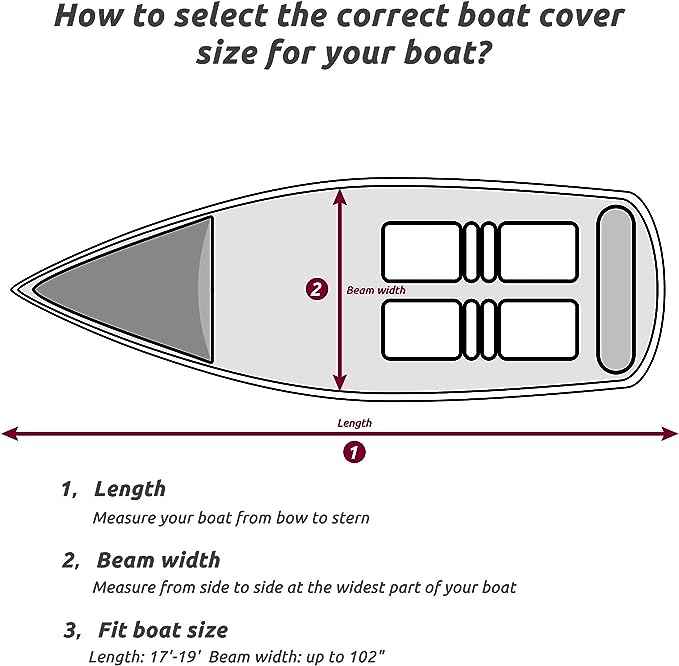 How to select the correct boat cover size for your boat?

2 Beam width

Length

1

1, Length
Measure your boat from bow to stern

2, Beam width
Measure from side to side at the widest part of your boat

3, Fit boat size
Length: 17'-19' Beam width: up to 102"