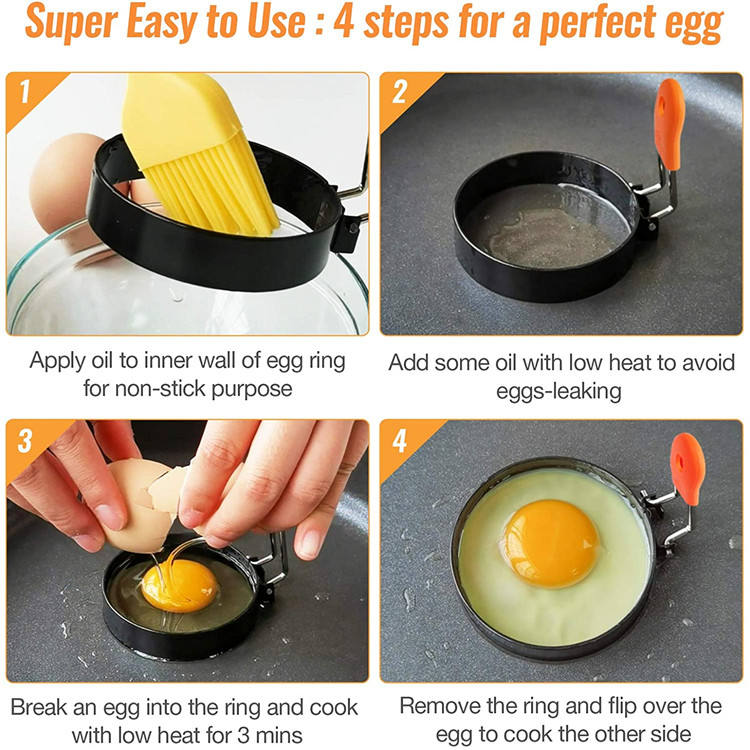 Super Easy to Use : 4 steps for a perfect egg

1

Apply oil to inner wall of egg ring for non-stick purpose

2

Add some oil with low heat to avoid eggs-leaking

3

Break an egg into the ring and cook with low heat for 3 mins

4

Remove the ring and flip over the egg to cook the other side