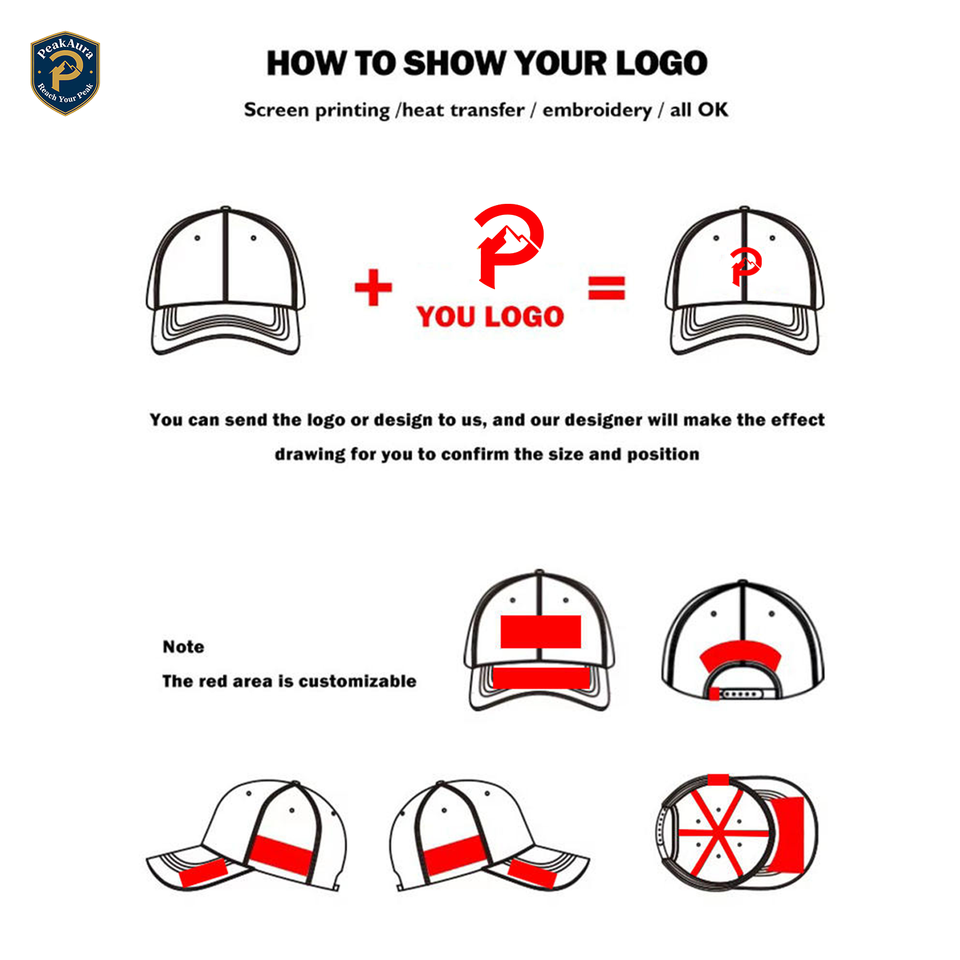 PeakAura
Reach Your Peak

HOW TO SHOW YOUR LOGO

Screen printing /heat transfer / embroidery / all OK

+ YOU LOGO =

You can send the logo or design to us, and our designer will make the effect drawing for you to confirm the size and position

Note

The red area is customizable