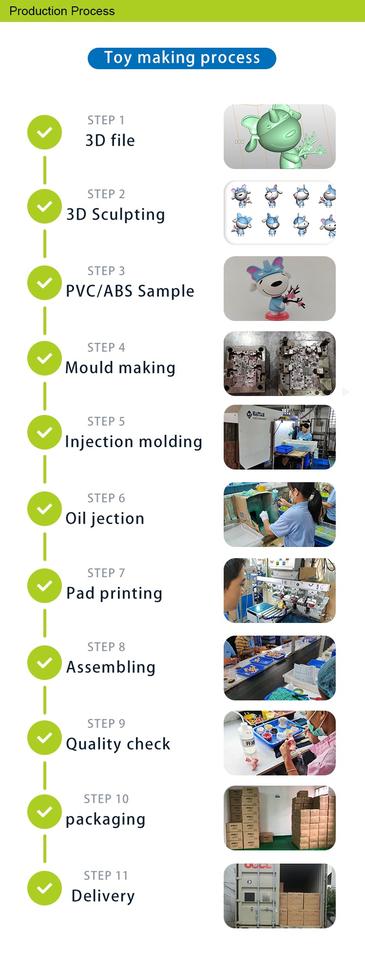 Production Process

Toy making process

STEP 1
3D file

STEP 2
3D Sculpting

STEP 3
PVC/ABS Sample

STEP 4
Mould making

STEP 5
Injection molding

STEP 6
Oil jection

STEP 7
Pad printing

STEP 8
Assembling

STEP 9
Quality check

STEP 10
packaging

STEP 11
Delivery