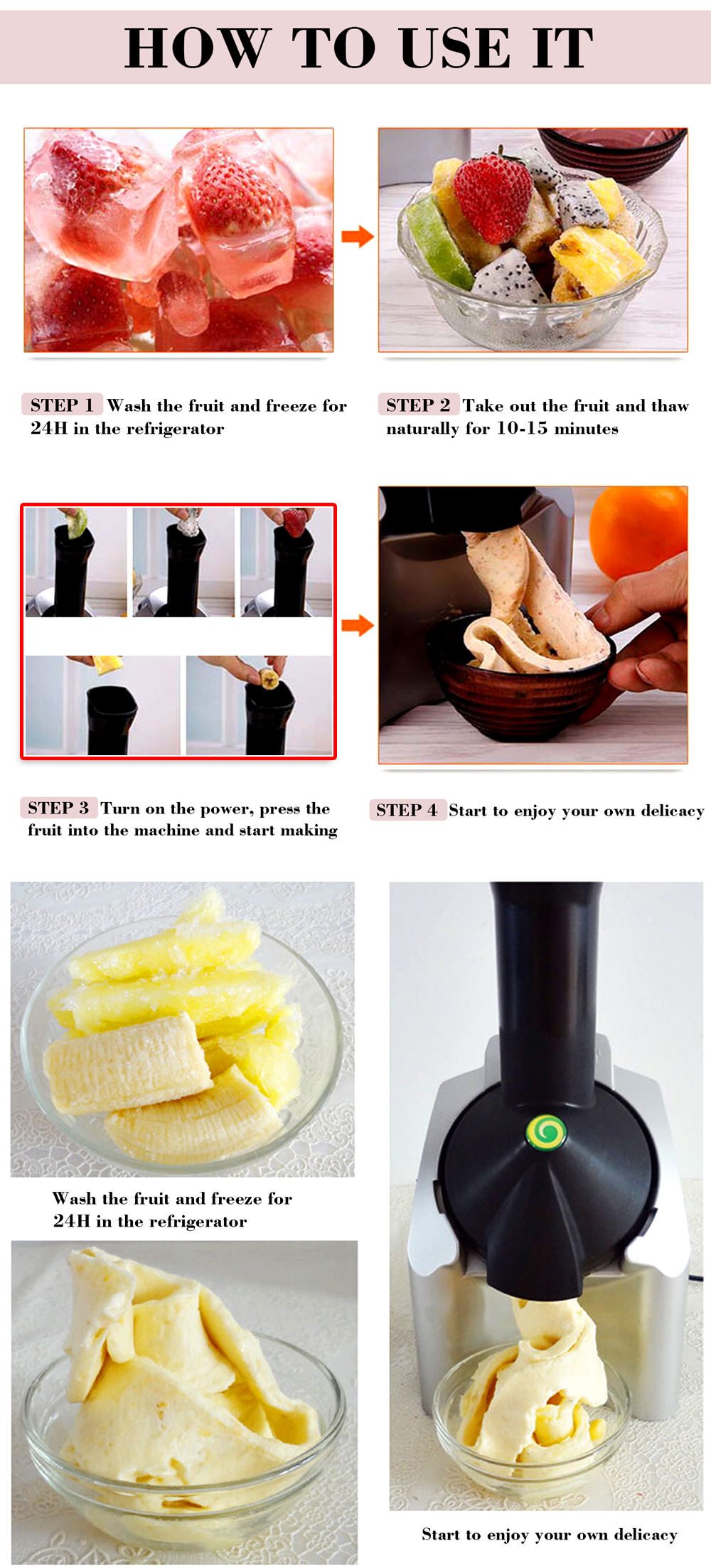 HOW TO USE IT

STEP 1 Wash the fruit and freeze for 24H in the refrigerator

STEP 2 Take out the fruit and thaw naturally for 10-15 minutes

STEP 3 Turn on the power, press the fruit into the machine and start making

STEP 4 Start to enjoy your own delicacy

Wash the fruit and freeze for 24H in the refrigerator

Start to enjoy your own delicacy