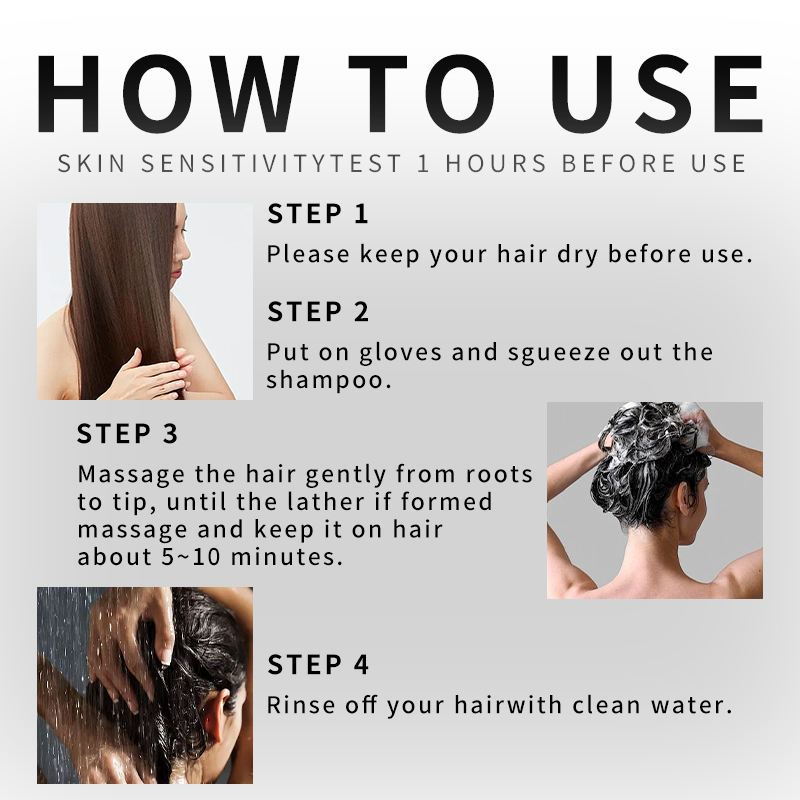 HOW TO USE

SKIN SENSITIVITYTEST 1 HOURS BEFORE USE

STEP 1

Please keep your hair dry before use.

STEP 2

Put on gloves and sgueeze out the shampoo.

STEP 3

Massage the hair gently from roots to tip, until the lather if formed massage and keep it on hair about 5~10 minutes.

STEP 4

Rinse off your hairwith clean water.