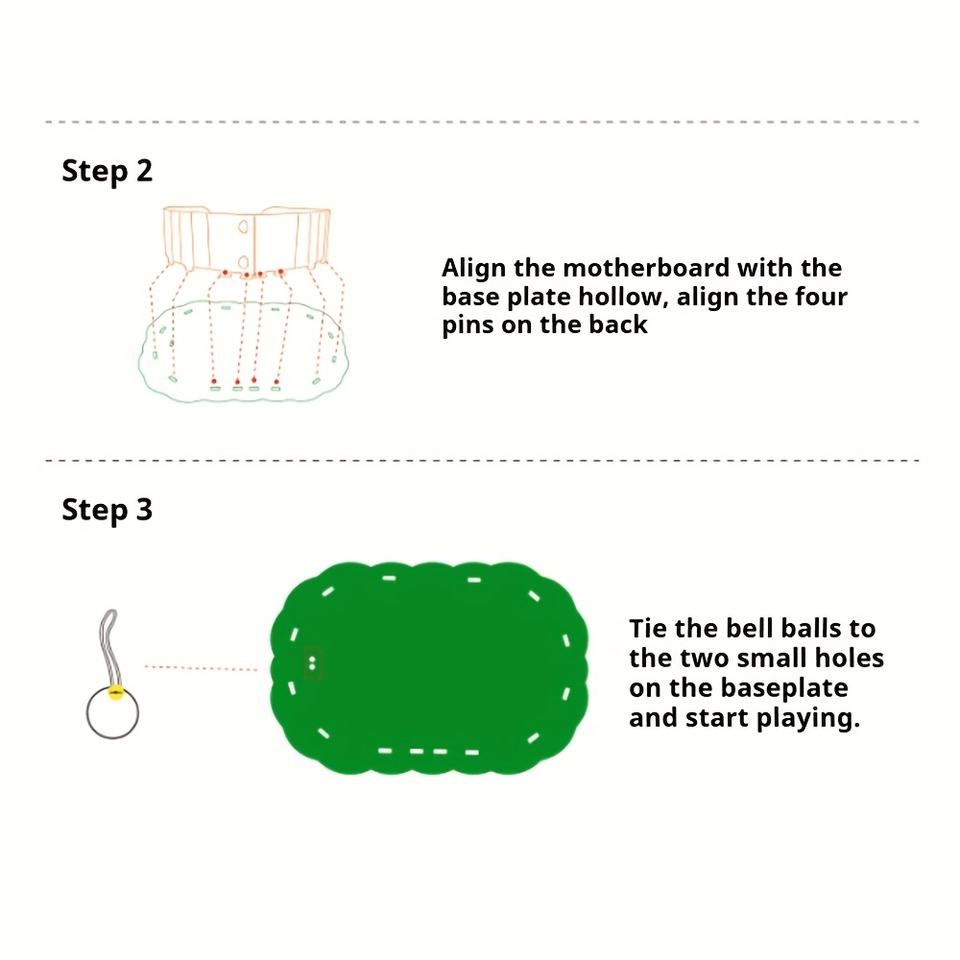 Step 2

Align the motherboard with the base plate hollow, align the four pins on the back

Step 3

Tie the bell balls to the two small holes on the baseplate and start playing.