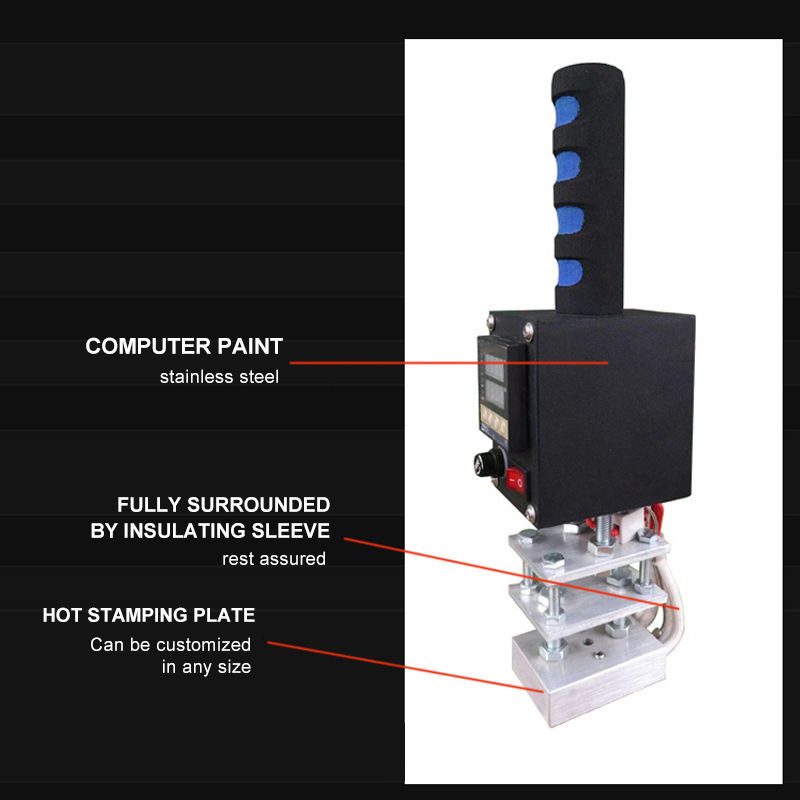 COMPUTER PAINT
stainless steel

FULLY SURROUNDED BY INSULATING SLEEVE
rest assured

HOT STAMPING PLATE
Can be customized in any size