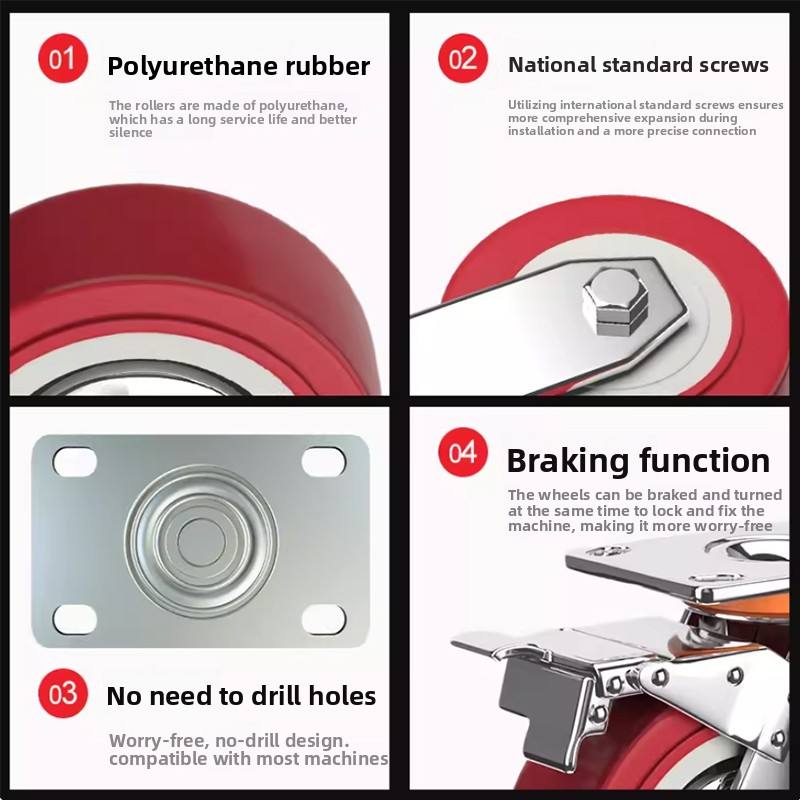 01 Polyurethane rubber

The rollers are made of polyurethane, which has a long service life and better silence

02 National standard screws

Utilizing international standard screws ensures more comprehensive expansion during installation and a more precise connection

03 No need to drill holes

Worry-free, no-drill design. compatible with most machines

04 Braking function

The wheels can be braked and turned at the same time to lock and fix the machine, making it more worry-free