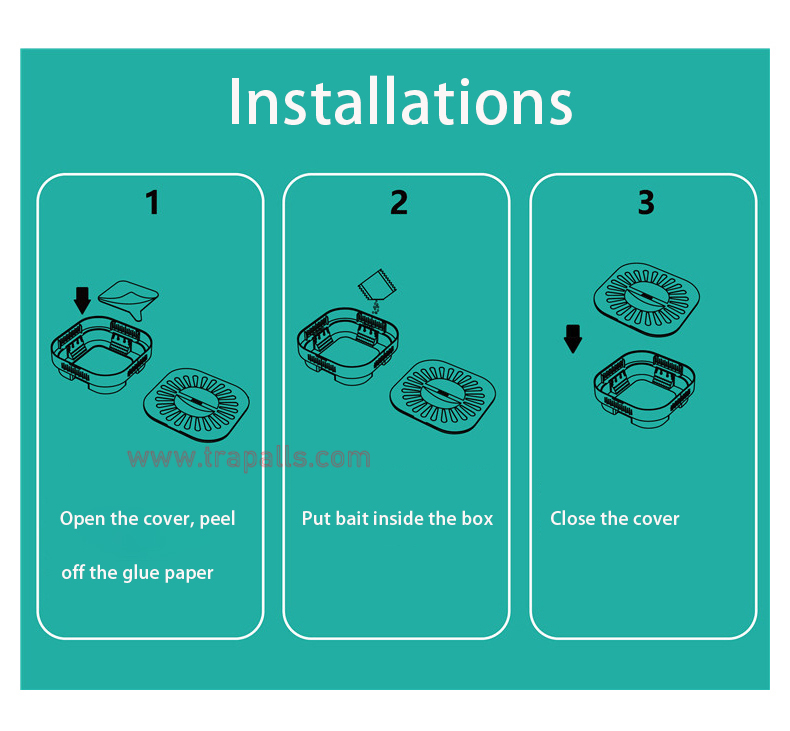 Installations

1

www.trapalls.com

Open the cover, peel

off the glue paper

2

Put bait inside the box

3

Close the cover