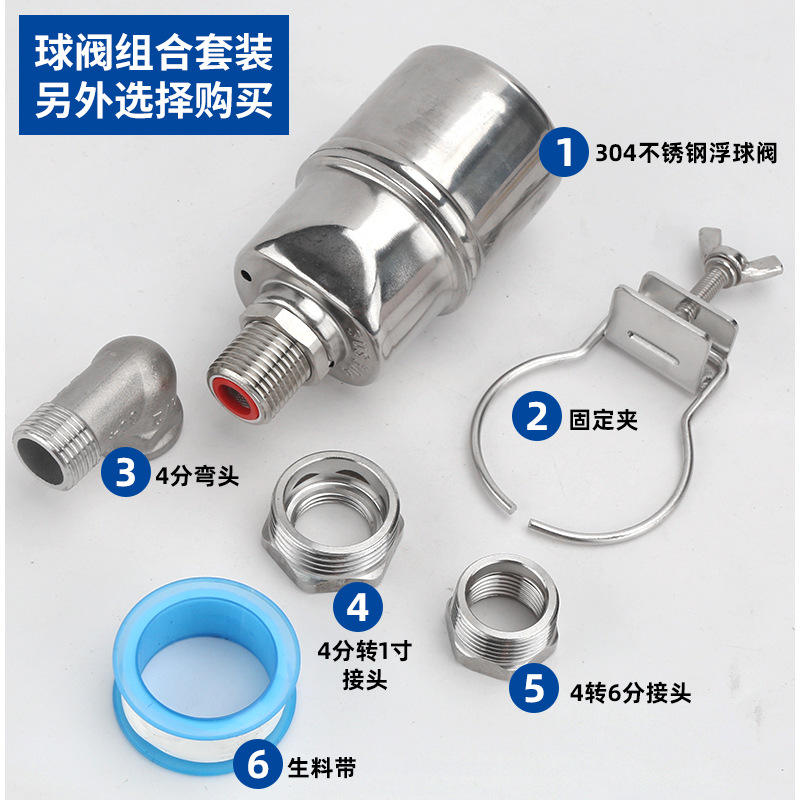 球阀组合套装
另外选择购买

1 304不锈钢浮球阀

2 固定夹

3 4分弯头

4 4分转1寸接头

5 4转6分接头

6 生料带