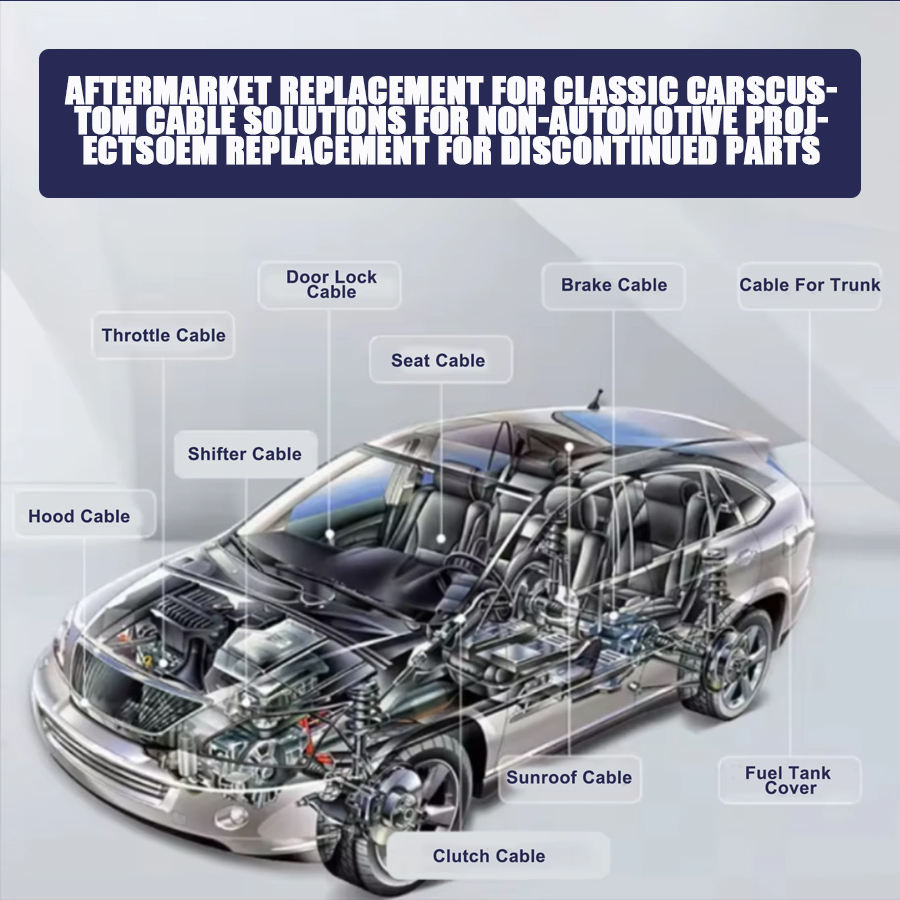 AFTERMARKET REPLACEMENT FOR CLASSIC CARSCUSTOM CABLE SOLUTIONS FOR NON-AUTOMOTIVE PROJECTSOEM REPLACEMENT FOR DISCONTINUED PARTS

Door Lock Cable

Brake Cable

Cable For Trunk

Throttle Cable

Seat Cable

Shifter Cable

Hood Cable

Sunroof Cable

Fuel Tank Cover

Clutch Cable