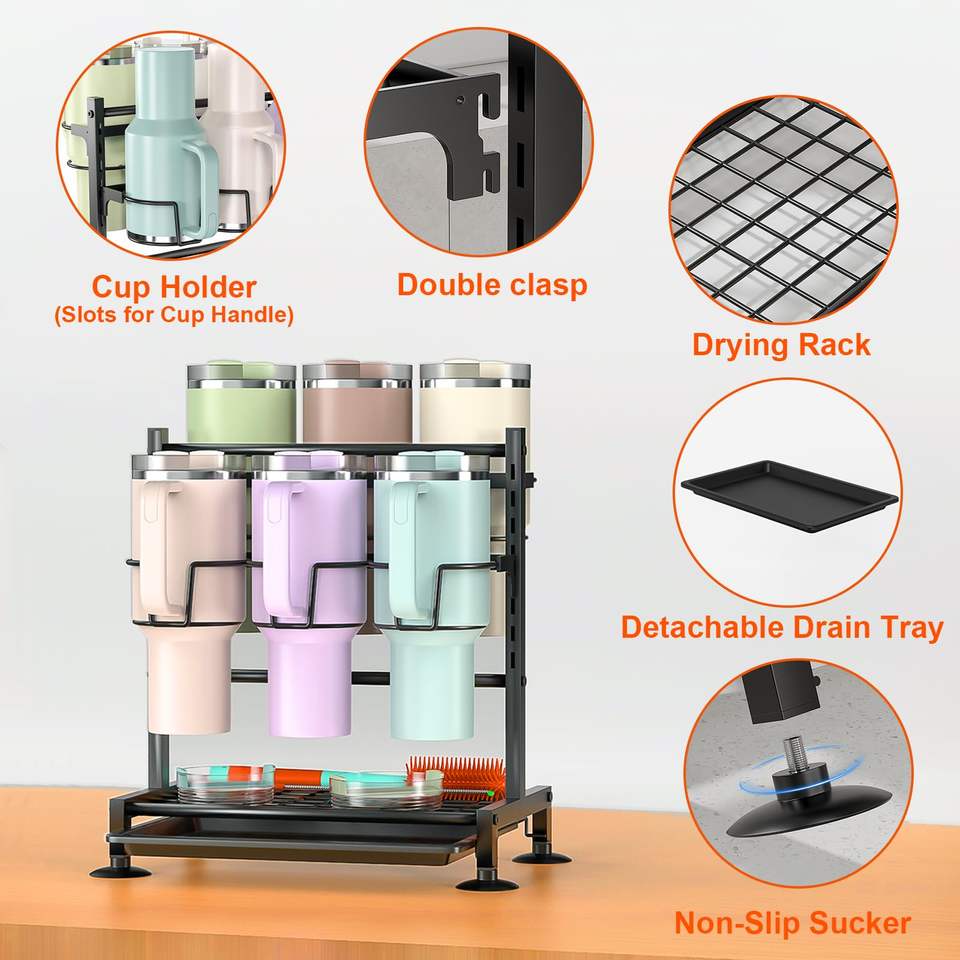 Cup Holder
(Slots for Cup Handle)

Double clasp

Drying Rack

Detachable Drain Tray

Non-Slip Sucker