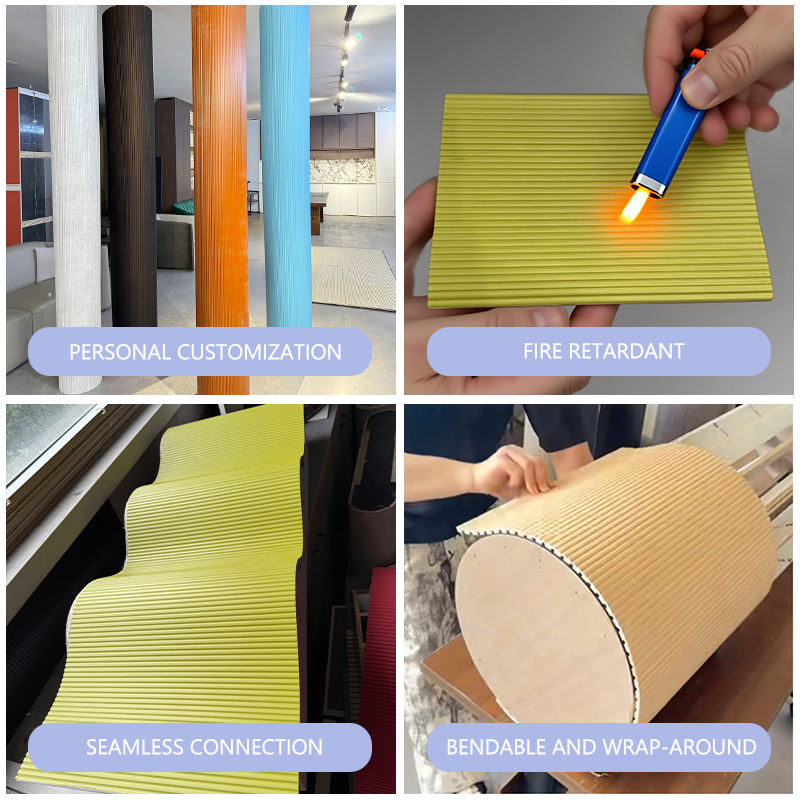 PERSONAL CUSTOMIZATION

FIRE RETARDANT

SEAMLESS CONNECTION

BENDABLE AND WRAP-AROUND