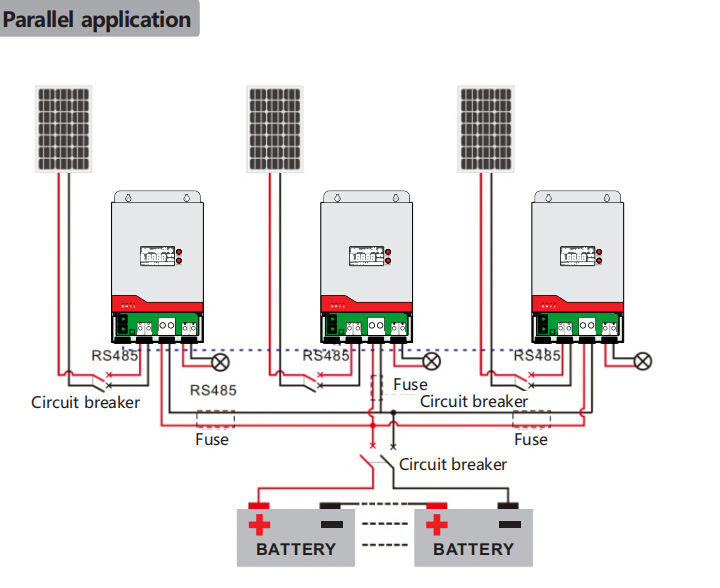 Parallel application

RS485
RS485
RS485
RS485
Circuit breaker
Fuse
Circuit breaker
Fuse
Fuse
Circuit breaker

BATTERY
BATTERY