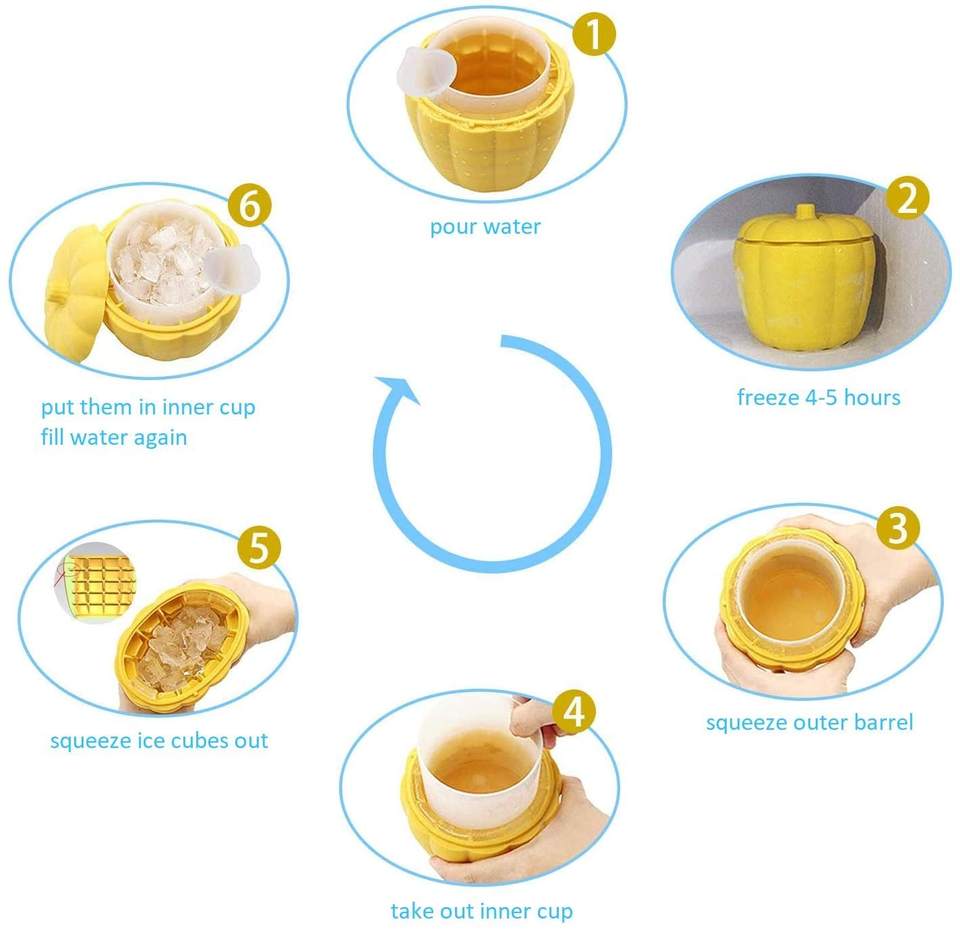 1
pour water

2
freeze 4-5 hours

3
squeeze outer barrel

4
take out inner cup

5
squeeze ice cubes out

6
put them in inner cup
fill water again