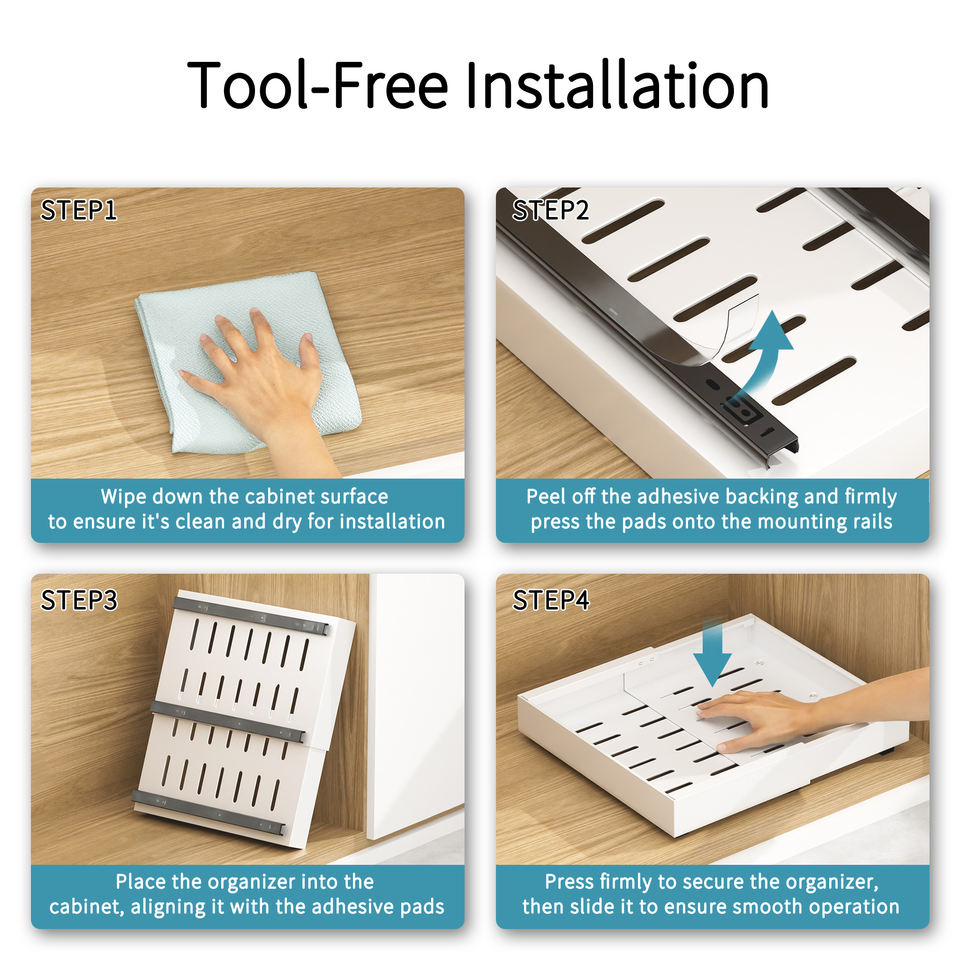 Tool-Free Installation

STEP1

Wipe down the cabinet surface to ensure it's clean and dry for installation

STEP2

Peel off the adhesive backing and firmly press the pads onto the mounting rails

STEP3

Place the organizer into the cabinet, aligning it with the adhesive pads

STEP4

Press firmly to secure the organizer, then slide it to ensure smooth operation