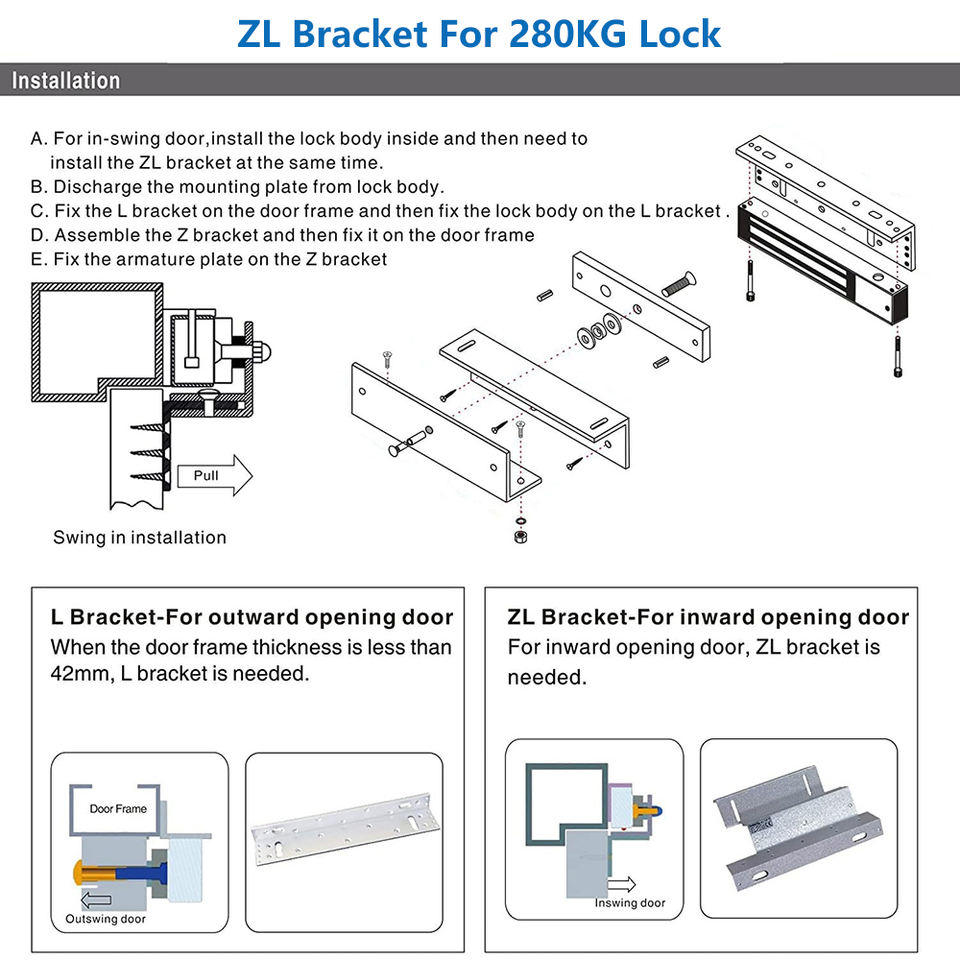 ZL Bracket For 280KG Lock

Installation

A. For in-swing door,install the lock body inside and then need to install the ZL bracket at the same time.
B. Discharge the mounting plate from lock body.
C. Fix the L bracket on the door frame and then fix the lock body on the L bracket .
D. Assemble the Z bracket and then fix it on the door frame
E. Fix the armature plate on the Z bracket

Pull

Swing in installation

L Bracket-For outward opening door
When the door frame thickness is less than 42mm, L bracket is needed.

Door Frame

Outswing door

ZL Bracket-For inward opening door
For inward opening door, ZL bracket is needed.

Inswing door