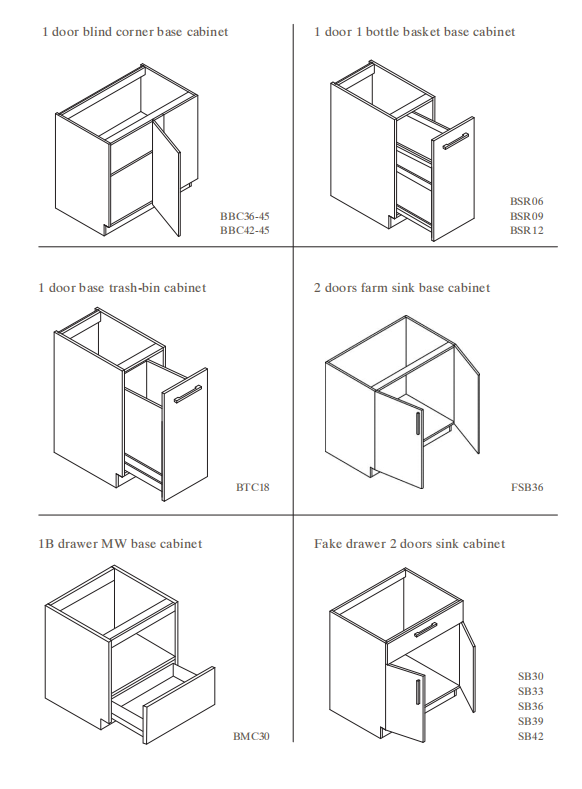 1 door blind corner base cabinet

BBC36-45
BBC42-45

1 door 1 bottle basket base cabinet

BSR06
BSR09
BSR12

1 door base trash-bin cabinet

BTC18

2 doors farm sink base cabinet

FSB36

1B drawer MW base cabinet

BMC30

Fake drawer 2 doors sink cabinet

SB30
SB33
SB36
SB39
SB42