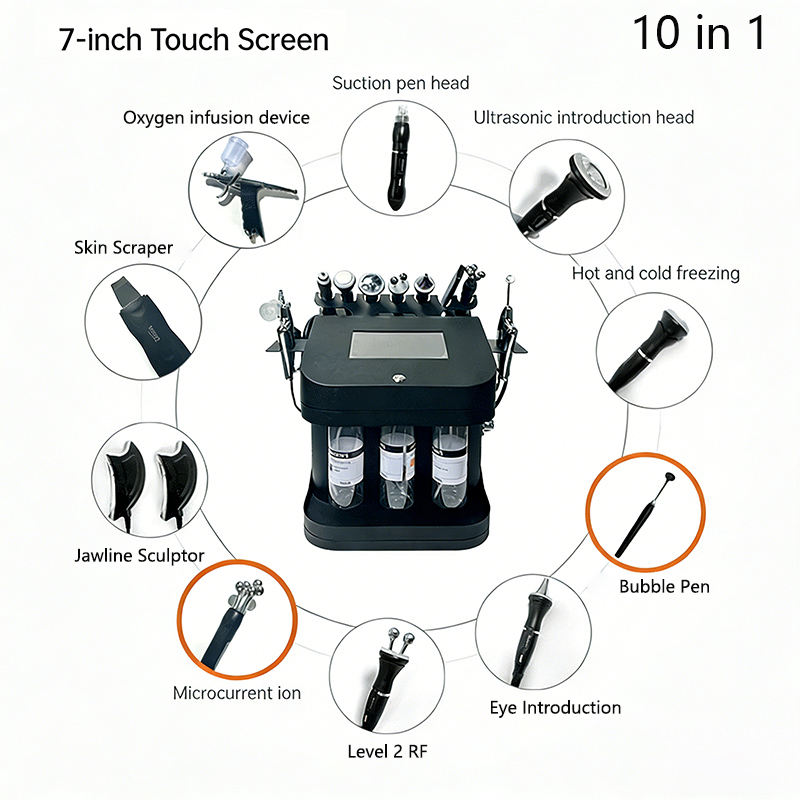 7-inch Touch Screen

10 in 1

Suction pen head

Oxygen infusion device

Ultrasonic introduction head

Skin Scraper

Hot and cold freezing

Jawline Sculptor

Bubble Pen

Microcurrent ion

Eye Introduction

Level 2 RF