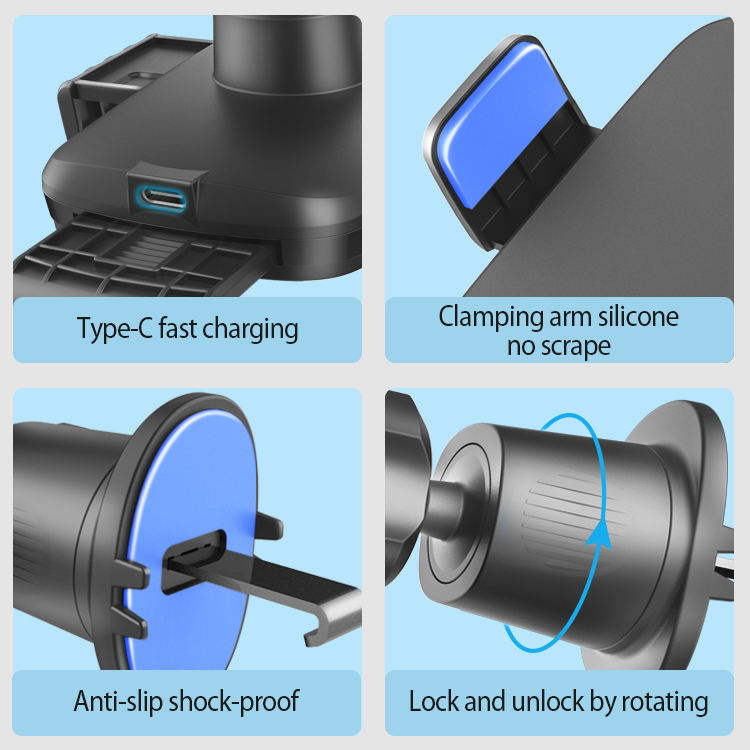 Type-C fast charging

Clamping arm silicone
no scrape

Anti-slip shock-proof

Lock and unlock by rotating