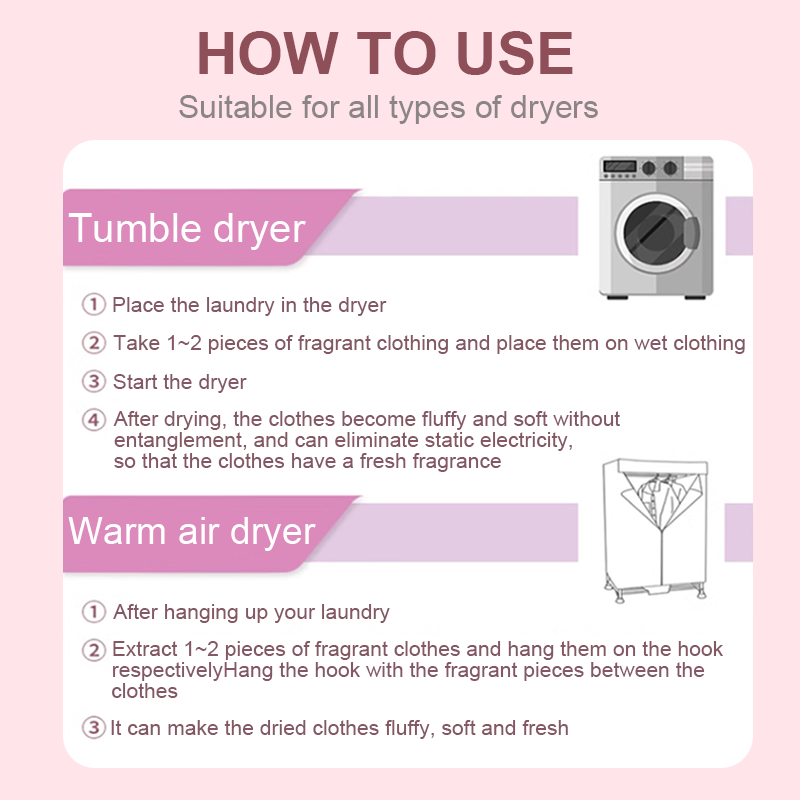 HOW TO USE

Suitable for all types of dryers

Tumble dryer

① Place the laundry in the dryer

② Take 1~2 pieces of fragrant clothing and place them on wet clothing

③ Start the dryer

④ After drying, the clothes become fluffy and soft without entanglement, and can eliminate static electricity, so that the clothes have a fresh fragrance

Warm air dryer

① After hanging up your laundry

② Extract 1~2 pieces of fragrant clothes and hang them on the hook respectivelyHang the hook with the fragrant pieces between the clothes

③ It can make the dried clothes fluffy, soft and fresh