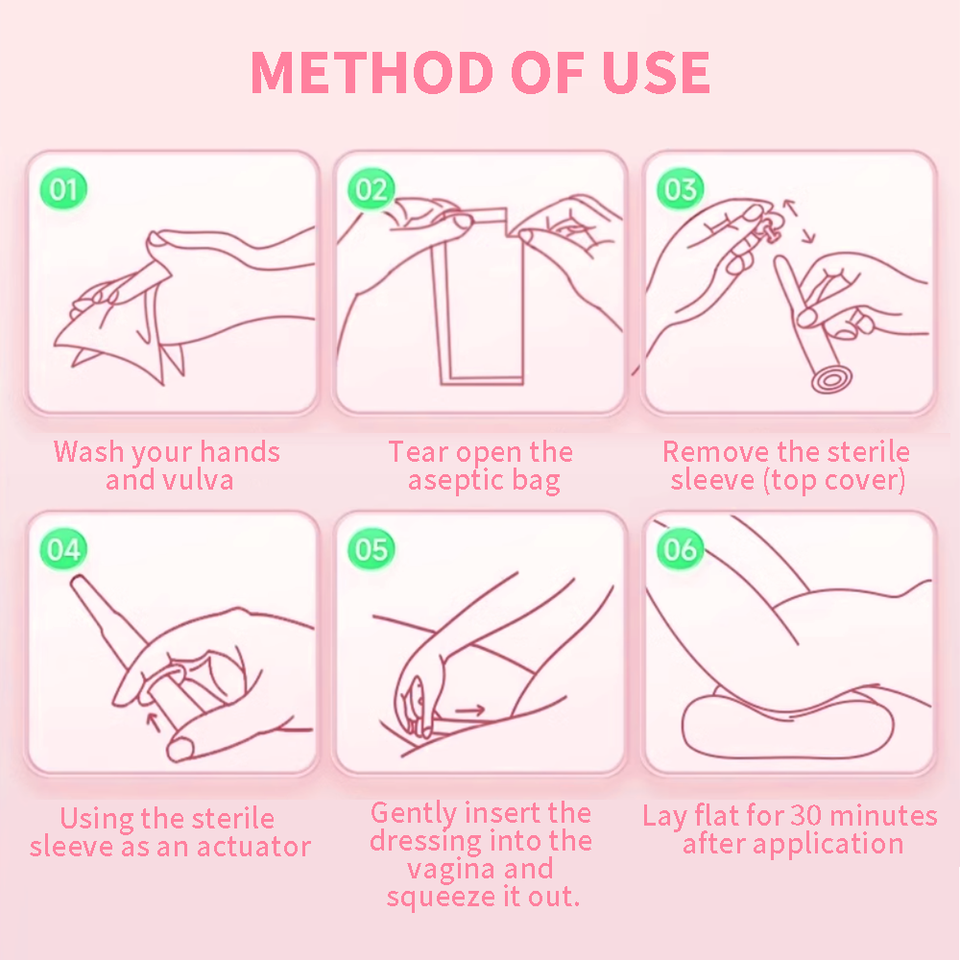 METHOD OF USE

01

Wash your hands and vulva

02

Tear open the aseptic bag

03

Remove the sterile sleeve (top cover)

04

Using the sterile sleeve as an actuator

05

Gently insert the dressing into the vagina and squeeze it out.

06

Lay flat for 30 minutes after application