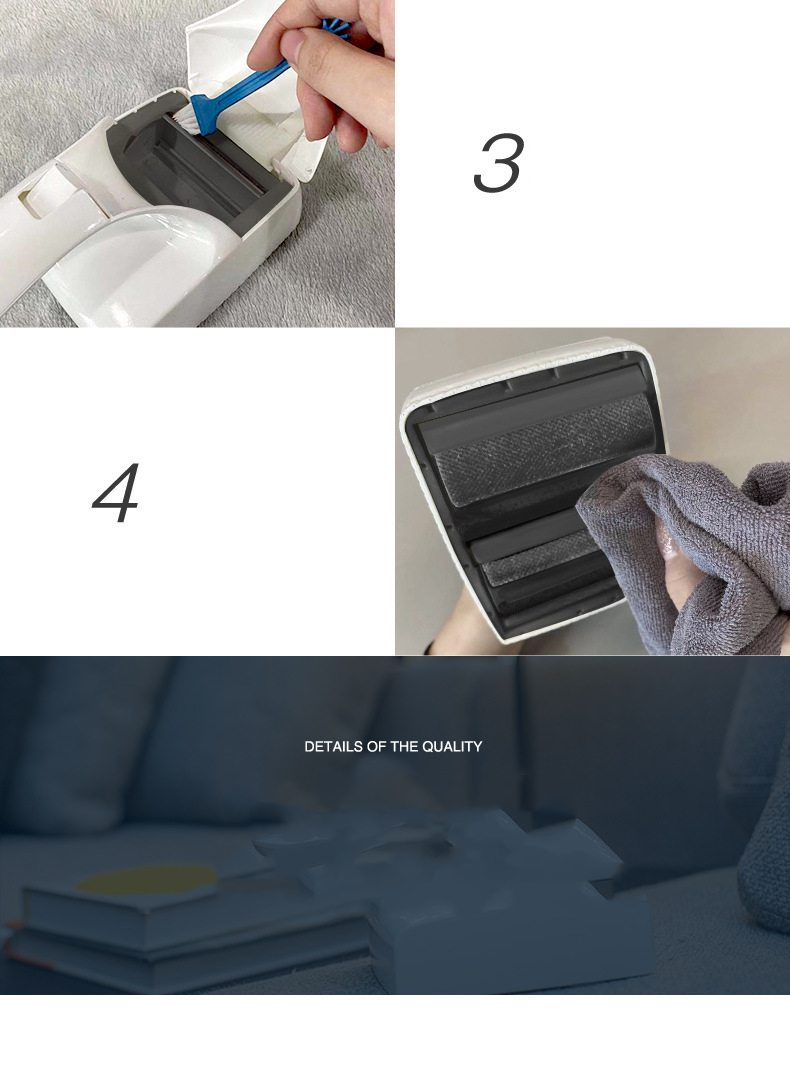 3

4

DETAILS OF THE QUALITY