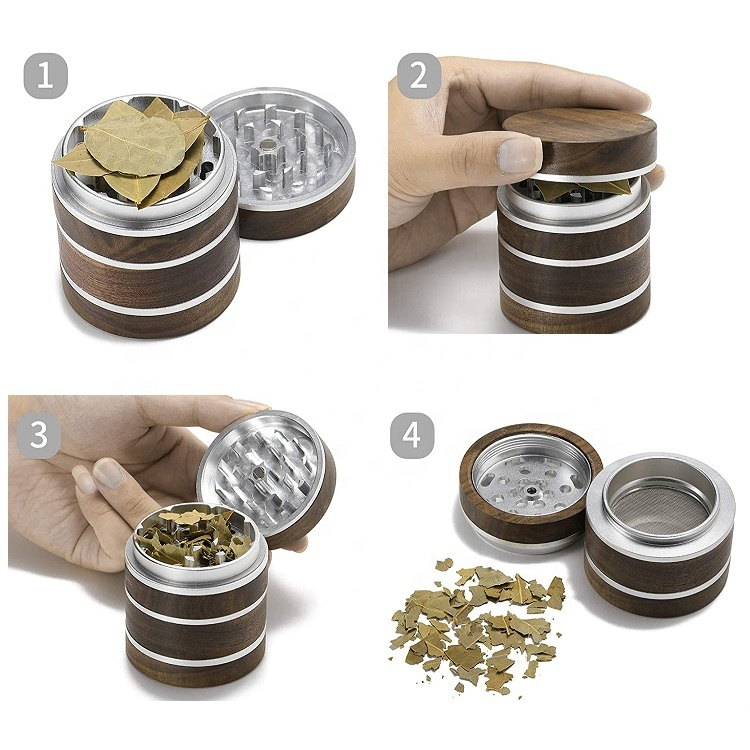 1

2

3

4