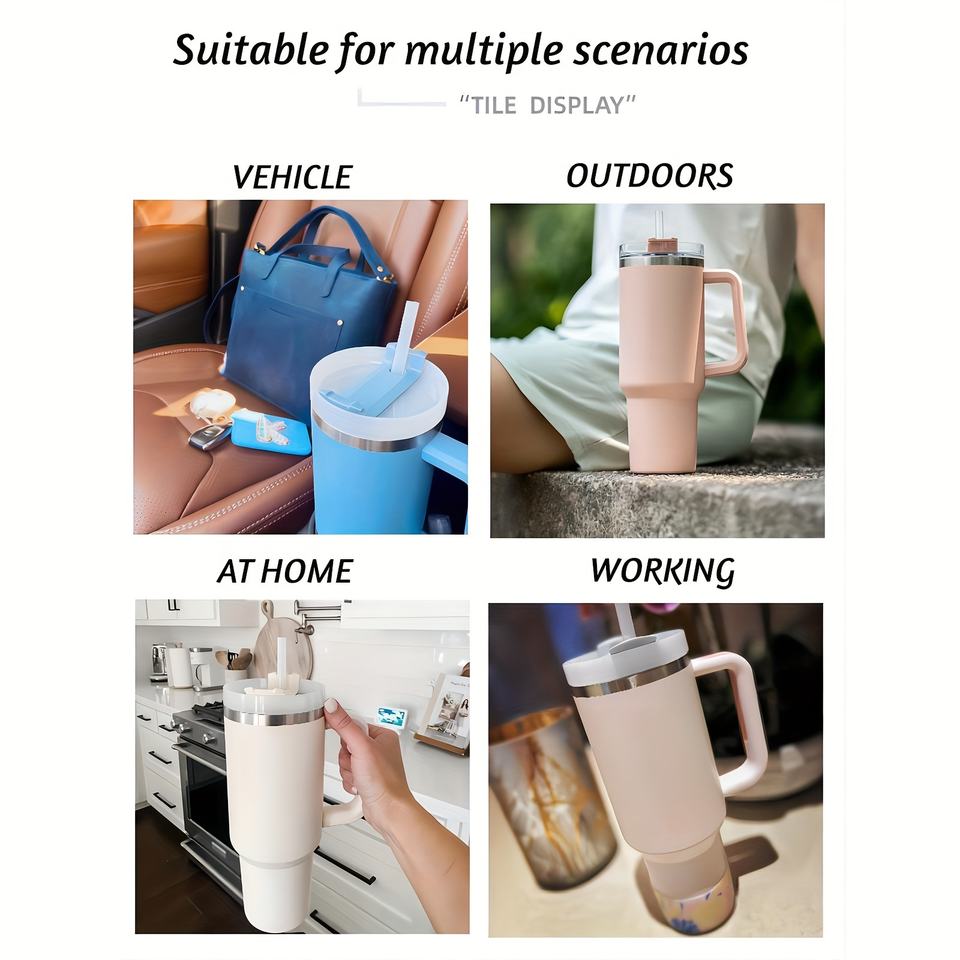 Suitable for multiple scenarios

"TILE DISPLAY"

VEHICLE

OUTDOORS

AT HOME

WORKING