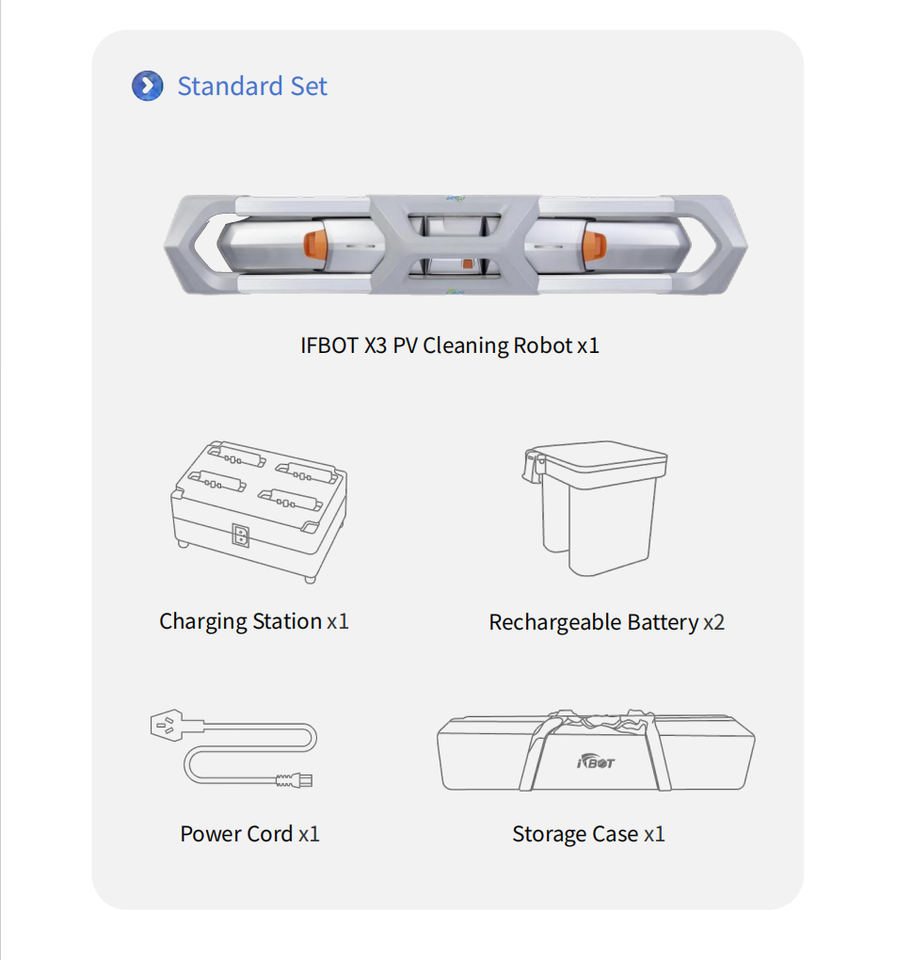 Standard Set

IFBOT X3 PV Cleaning Robot x1

Charging Station x1

Rechargeable Battery x2

Power Cord x1

iFBOT

Storage Case x1