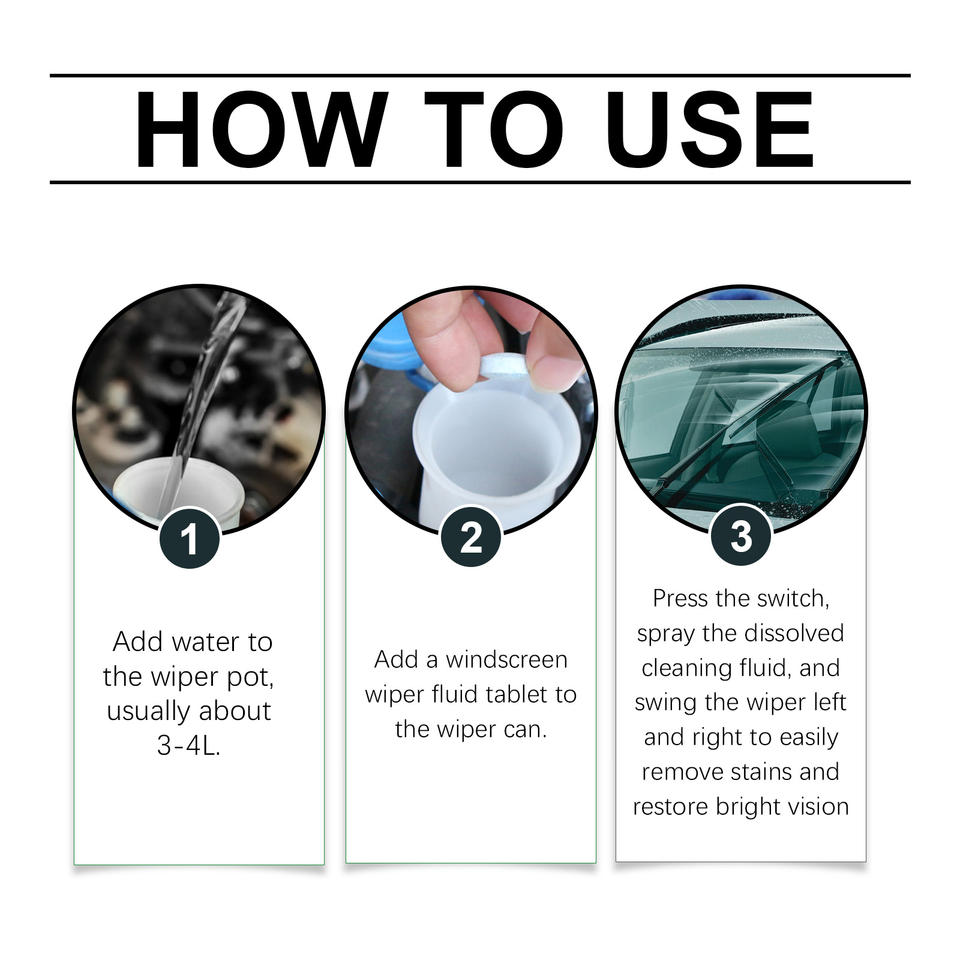 HOW TO USE

1

Add water to the wiper pot, usually about 3-4L.

2

Add a windscreen wiper fluid tablet to the wiper can.

3

Press the switch, spray the dissolved cleaning fluid, and swing the wiper left and right to easily remove stains and restore bright vision