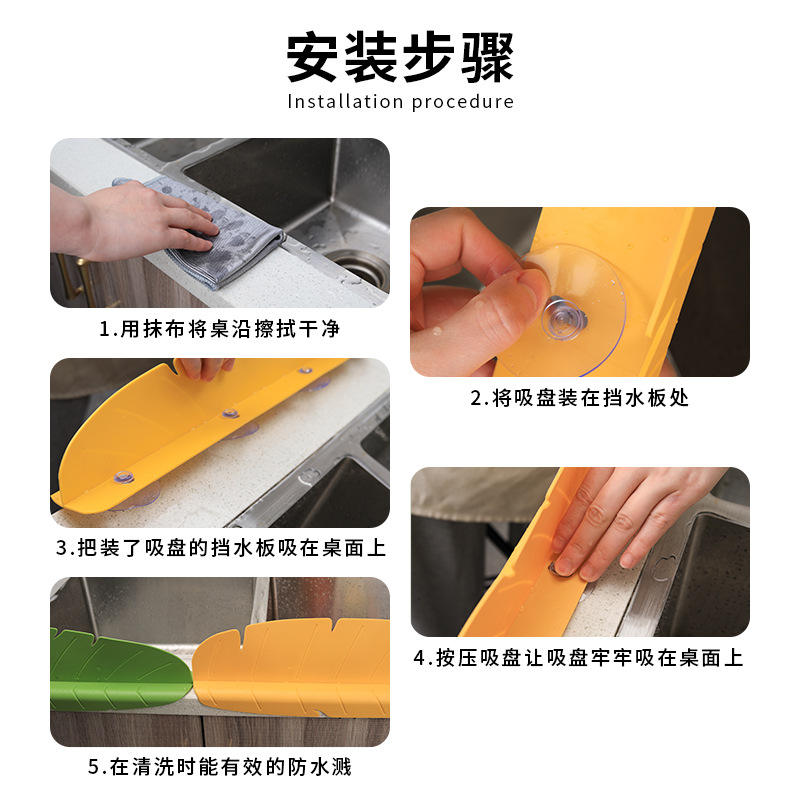 安装步骤
Installation procedure

1.用抹布将桌沿擦拭干净

2.将吸盘装在挡水板处

3.把装了吸盘的挡水板吸在桌面上

4.按压吸盘让吸盘牢牢吸在桌面上

5.在清洗时能有效的防水溅