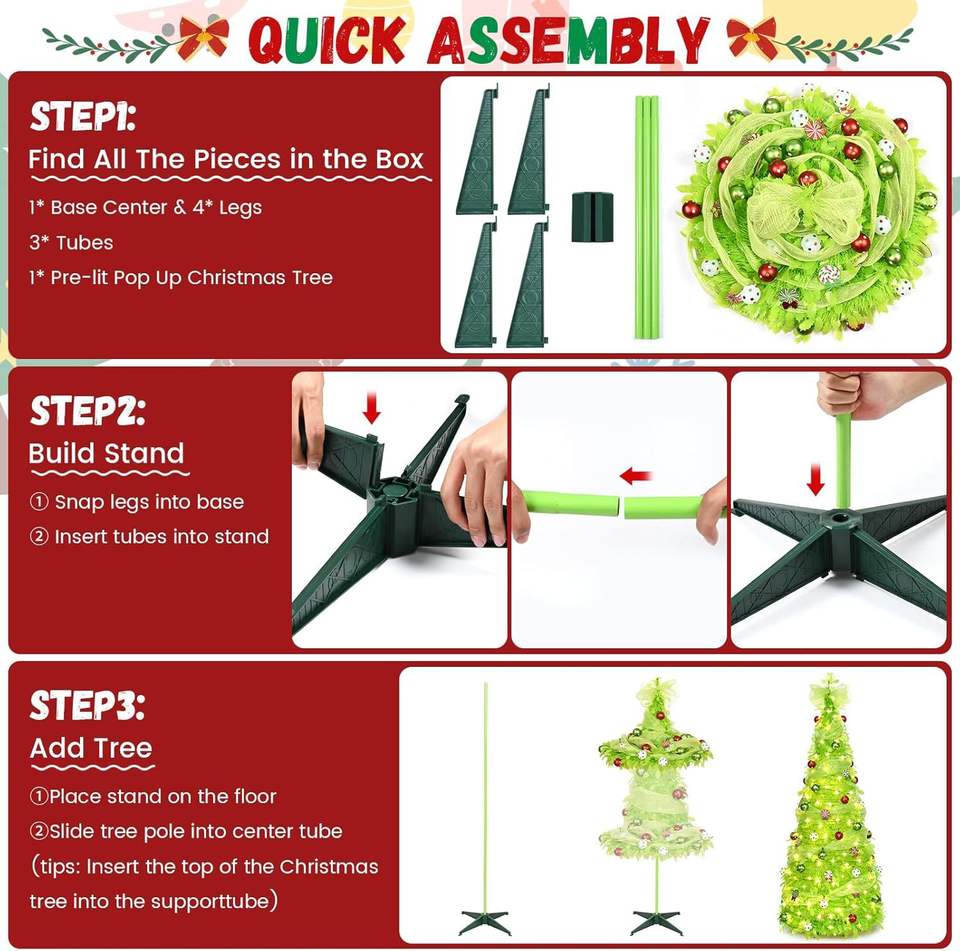 QUICK ASSEMBLY

STEP1:
Find All The Pieces in the Box
1* Base Center & 4* Legs
3* Tubes
1* Pre-lit Pop Up Christmas Tree

STEP2:
Build Stand
① Snap legs into base
② Insert tubes into stand

STEP3:
Add Tree
①Place stand on the floor
②Slide tree pole into center tube
(tips: Insert the top of the Christmas tree into the supporttube)