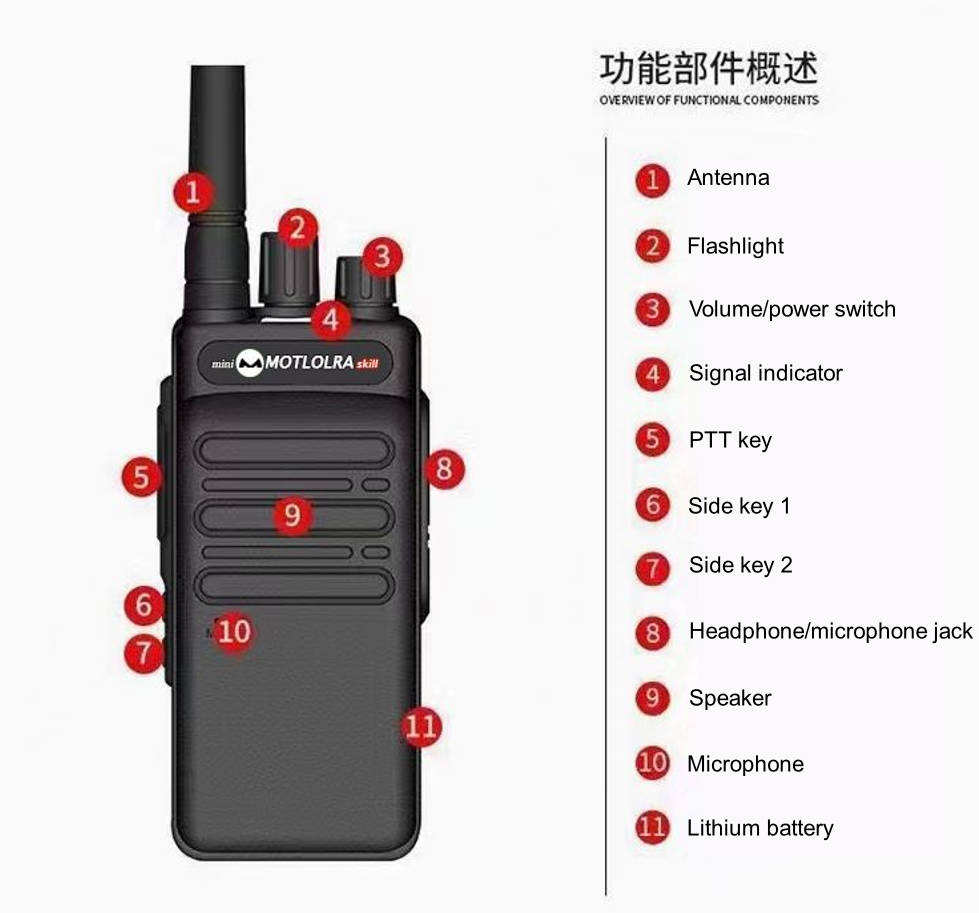 1
2
3
4
mini MOTLOLRA skill
5
8
9
6
10
7
11

功能部件概述
OVERVIEW OF FUNCTIONAL COMPONENTS

1 Antenna
2 Flashlight
3 Volume/power switch
4 Signal indicator
5 PTT key
6 Side key 1
7 Side key 2
8 Headphone/microphone jack
9 Speaker
10 Microphone
11 Lithium battery