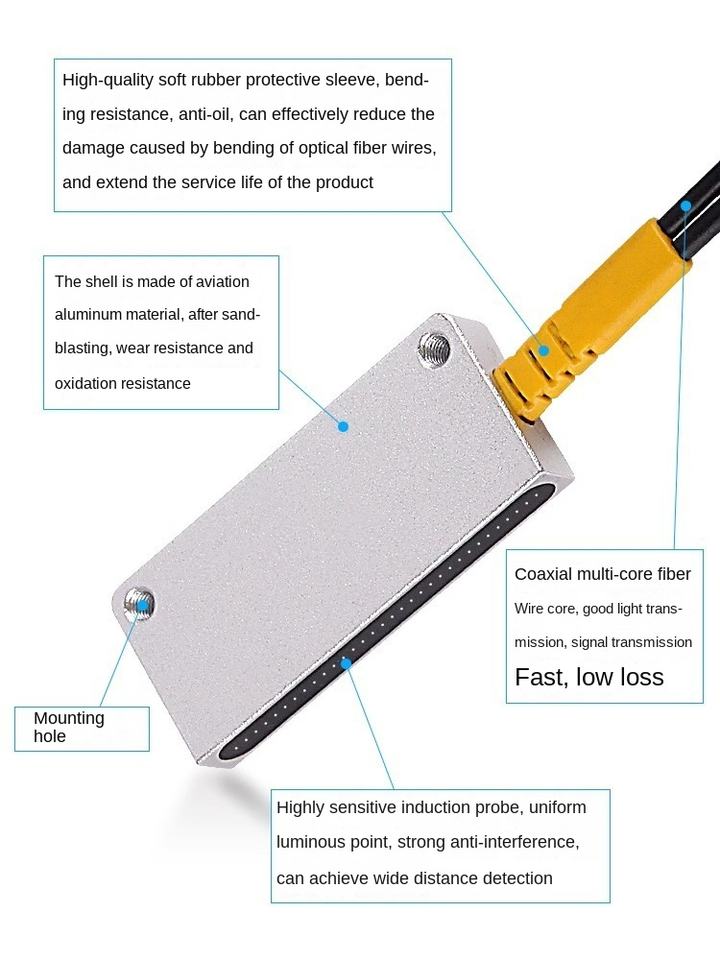 High-quality soft rubber protective sleeve, bending resistance, anti-oil, can effectively reduce the damage caused by bending of optical fiber wires, and extend the service life of the product

The shell is made of aviation aluminum material, after sandblasting, wear resistance and oxidation resistance

Coaxial multi-core fiber

Wire core, good light transmission, signal transmission

Fast, low loss

Mounting hole

Highly sensitive induction probe, uniform luminous point, strong anti-interference, can achieve wide distance detection