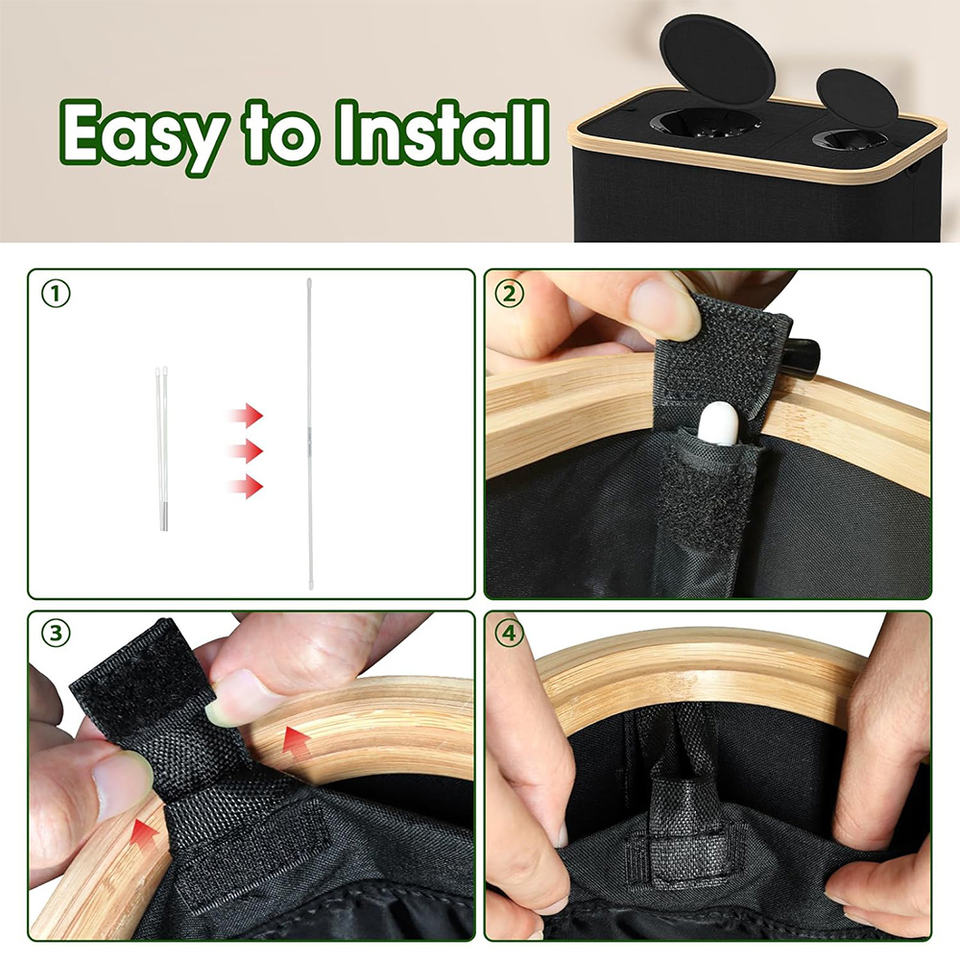 Easy to Install

①

②

③

④