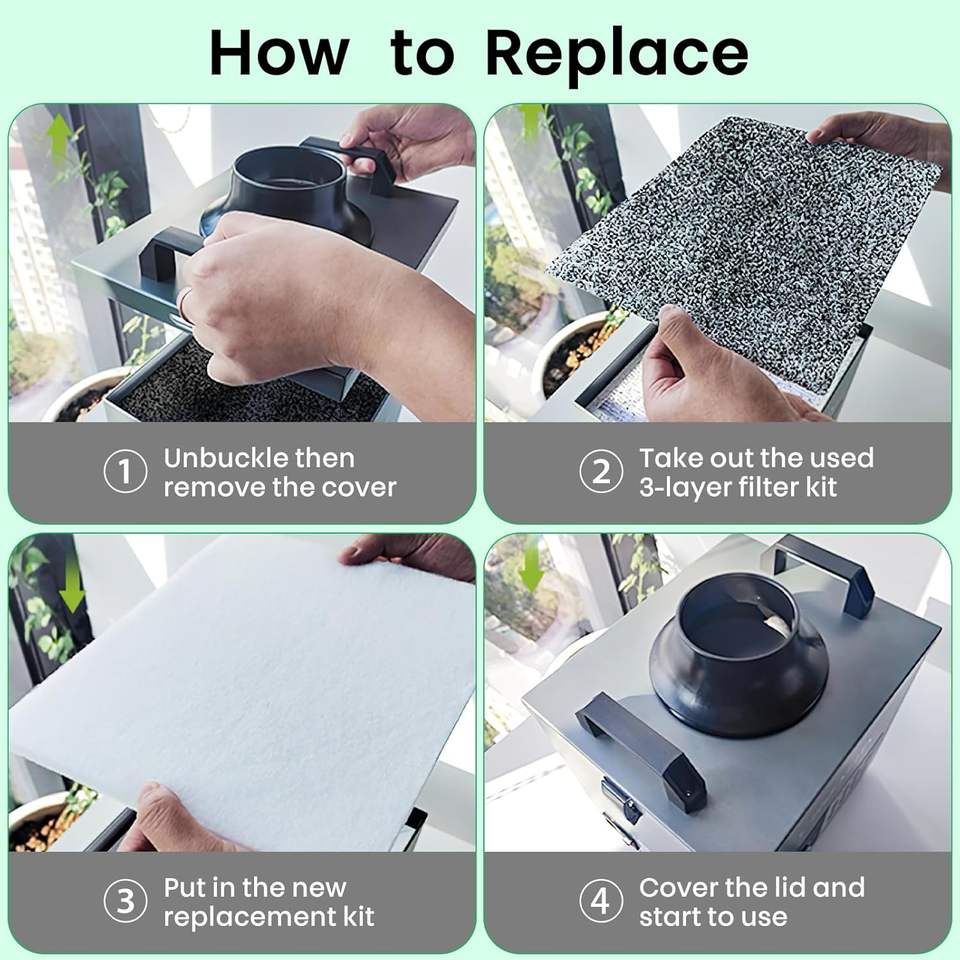 How to Replace

① Unbuckle then remove the cover

② Take out the used 3-layer filter kit

③ Put in the new replacement kit

④ Cover the lid and start to use