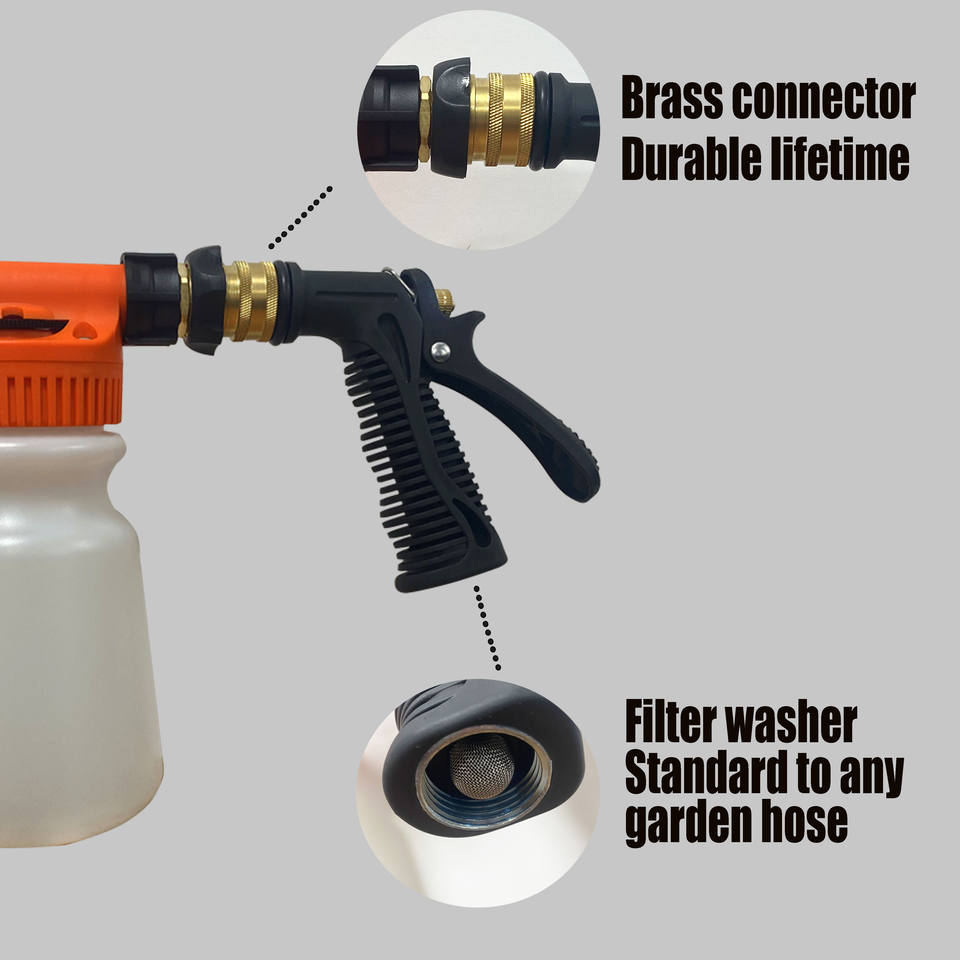 Brass connector
Durable lifetime

Filter washer
Standard to any
garden hose