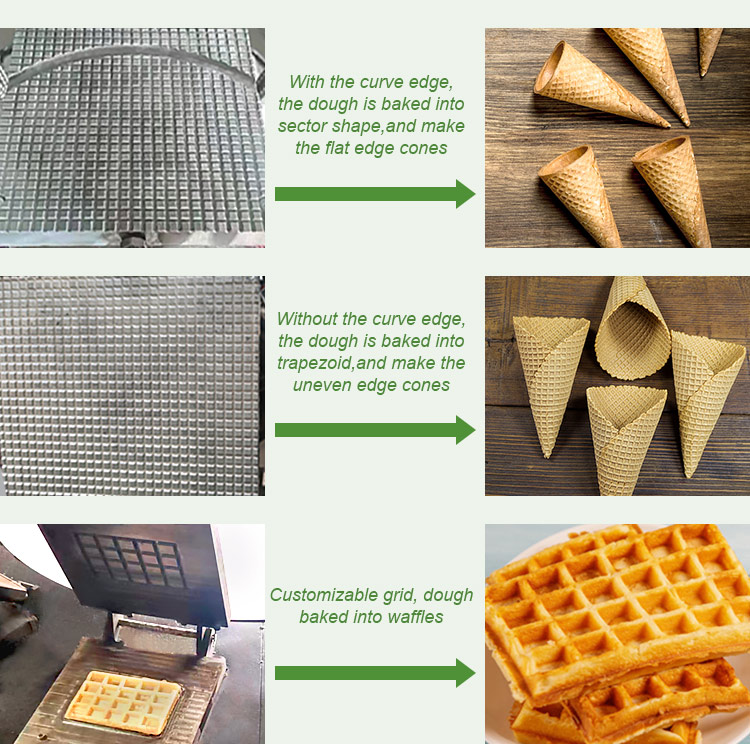 With the curve edge, the dough is baked into sector shape,and make the flat edge cones

Without the curve edge, the dough is baked into trapezoid,and make the uneven edge cones

Customizable grid, dough baked into waffles