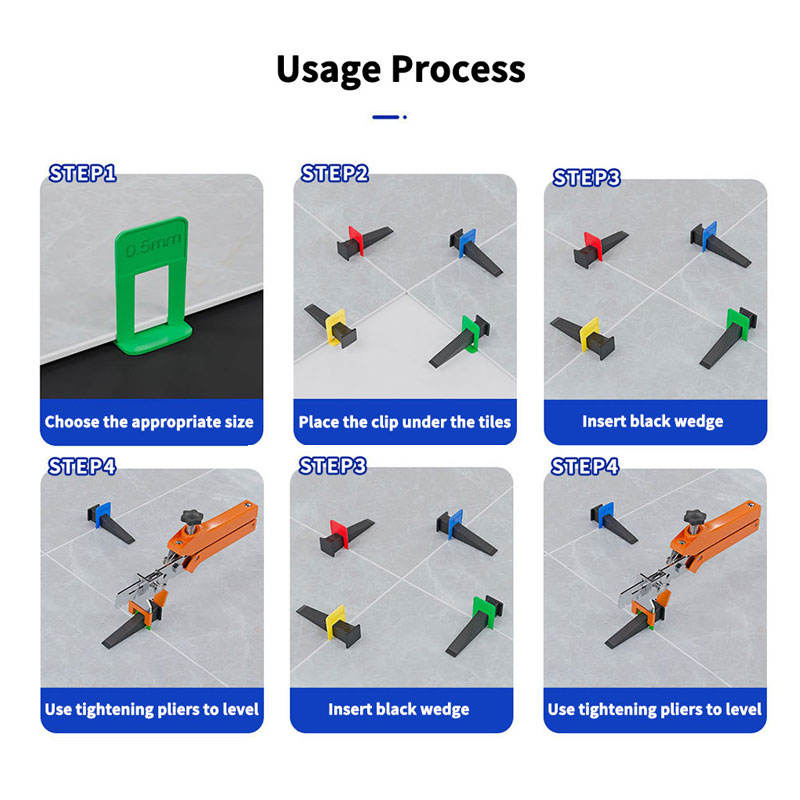 Usage Process

STEP1
0.5mm
Choose the appropriate size

STEP2
Place the clip under the tiles

STEP3
Insert black wedge

STEP4
Use tightening pliers to level

STEP3
Insert black wedge

STEP4
Use tightening pliers to level