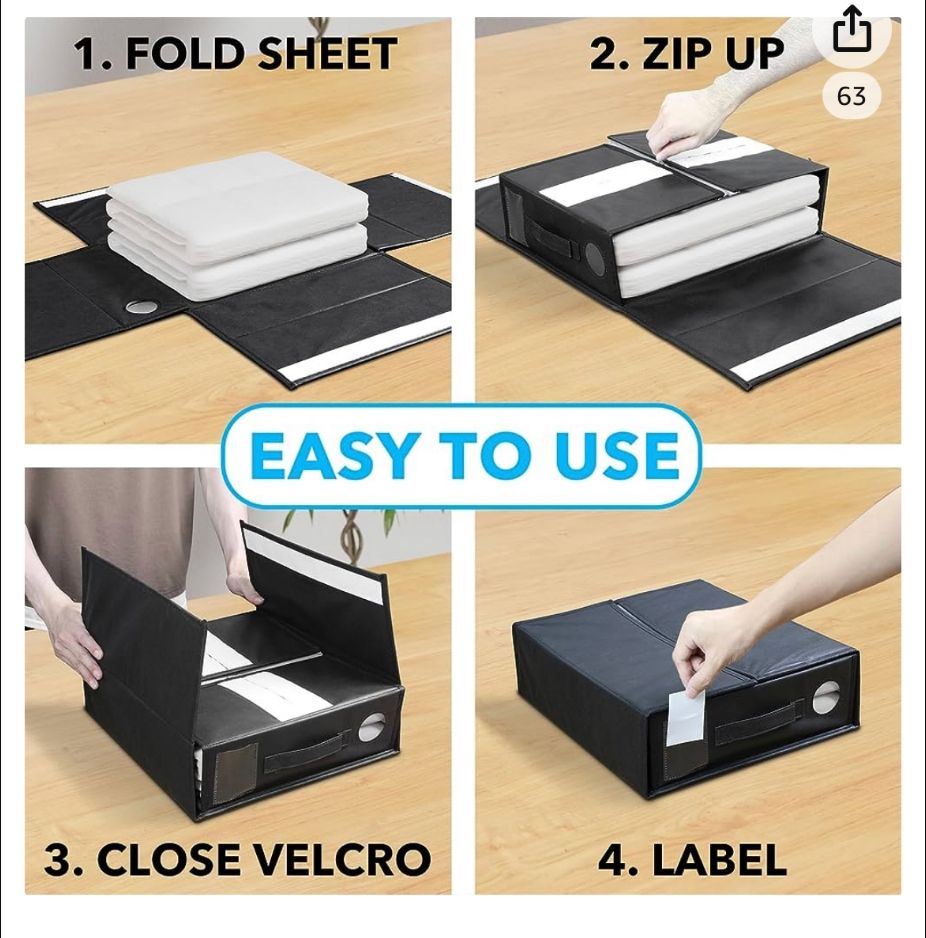 1. FOLD SHEET

2. ZIP UP

63

EASY TO USE

3. CLOSE VELCRO

4. LABEL