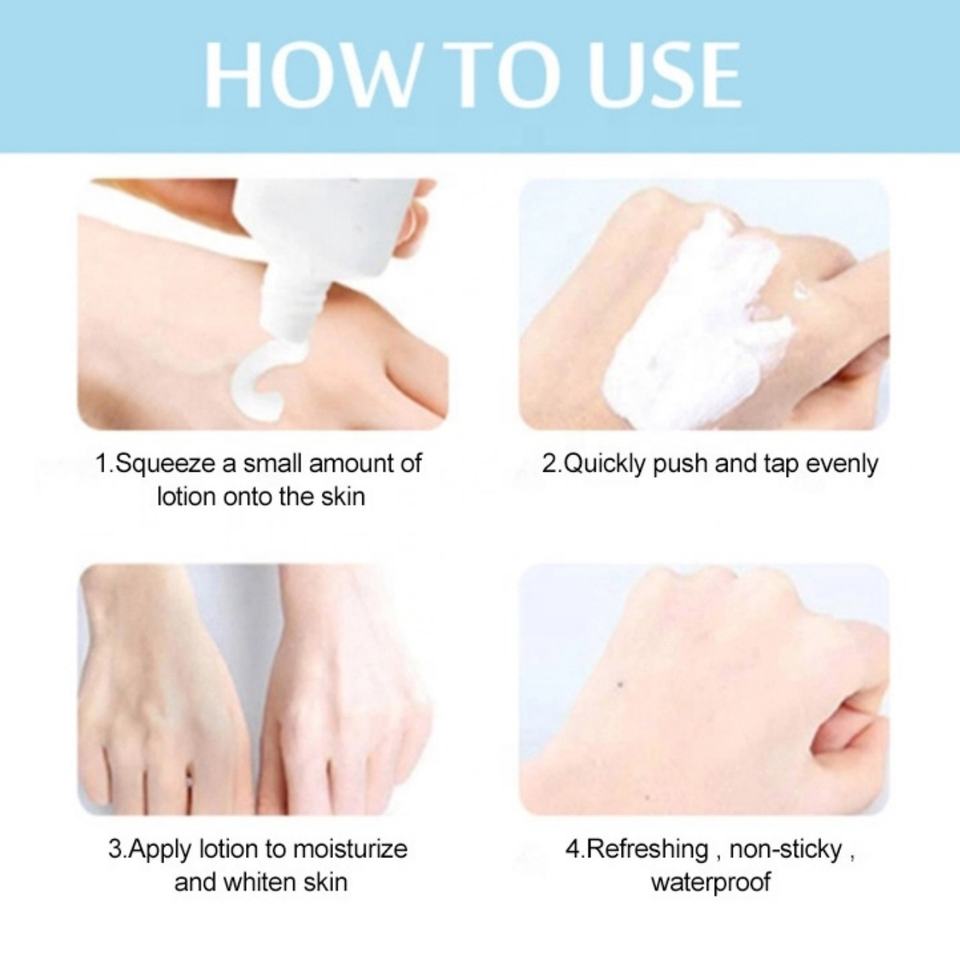 HOW TO USE

1.Squeeze a small amount of lotion onto the skin

2.Quickly push and tap evenly

3.Apply lotion to moisturize and whiten skin

4.Refreshing , non-sticky , waterproof