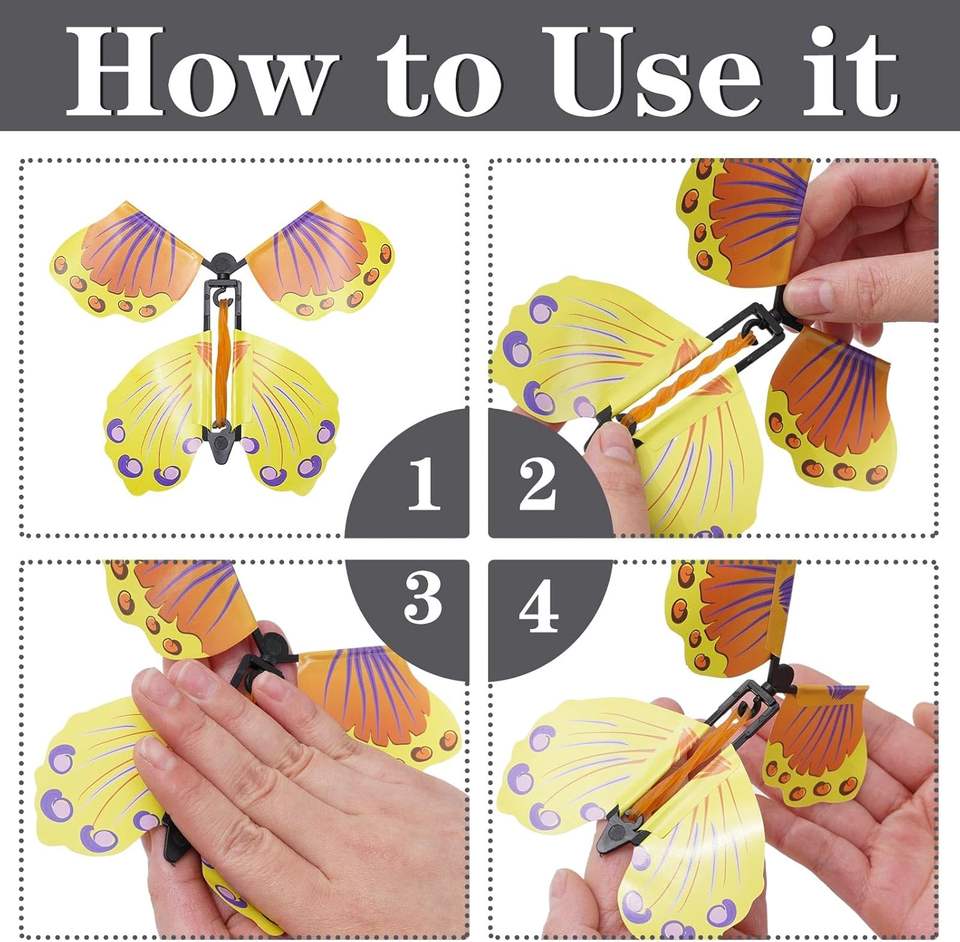 How to Use it

1

2

3

4