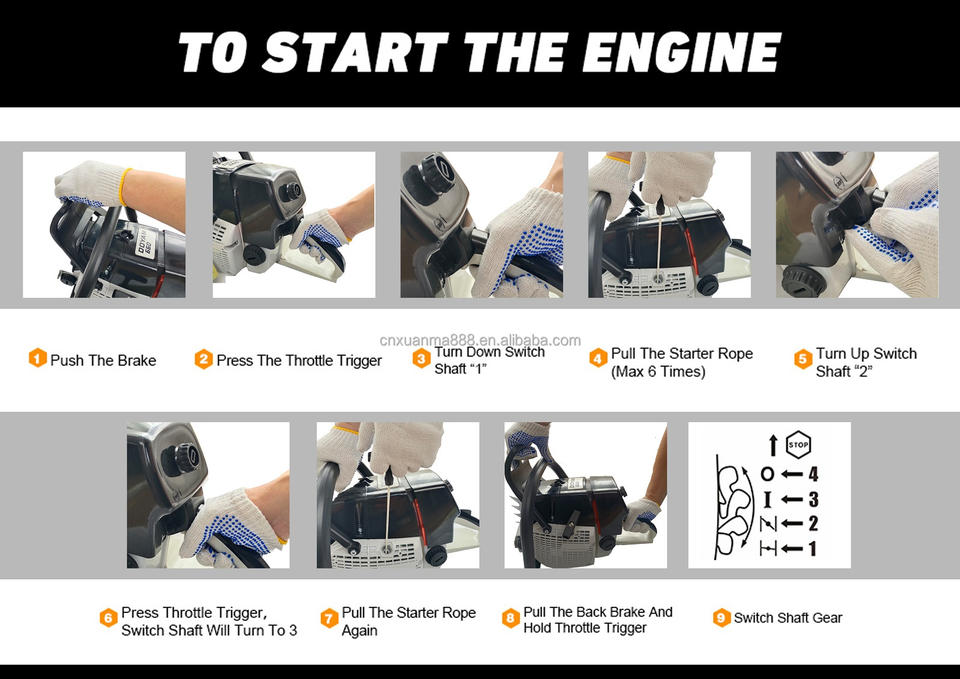 TO START THE ENGINE

cnxuanma888.en.alibaba.com

1 Push The Brake

2 Press The Throttle Trigger

3 Turn Down Switch Shaft "1"

4 Pull The Starter Rope (Max 6 Times)

5 Turn Up Switch Shaft "2"

STOP
O ← 4
I ← 3
← 2
← 1

6 Press Throttle Trigger, Switch Shaft Will Turn To 3

7 Pull The Starter Rope Again

8 Pull The Back Brake And Hold Throttle Trigger

9 Switch Shaft Gear