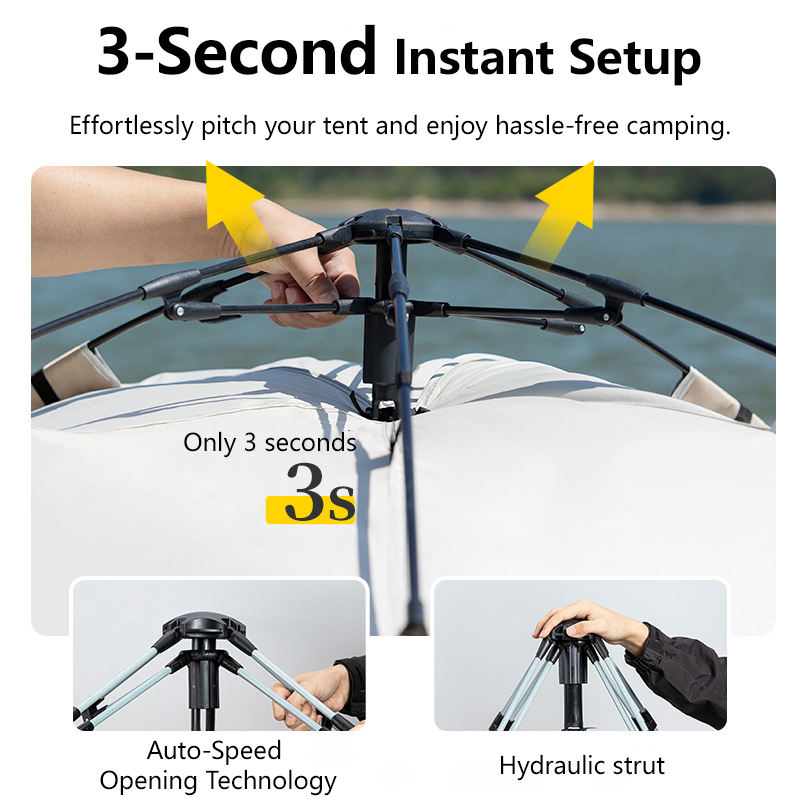 3-Second Instant Setup

Effortlessly pitch your tent and enjoy hassle-free camping.

Only 3 seconds

3s

Auto-Speed Opening Technology

Hydraulic strut