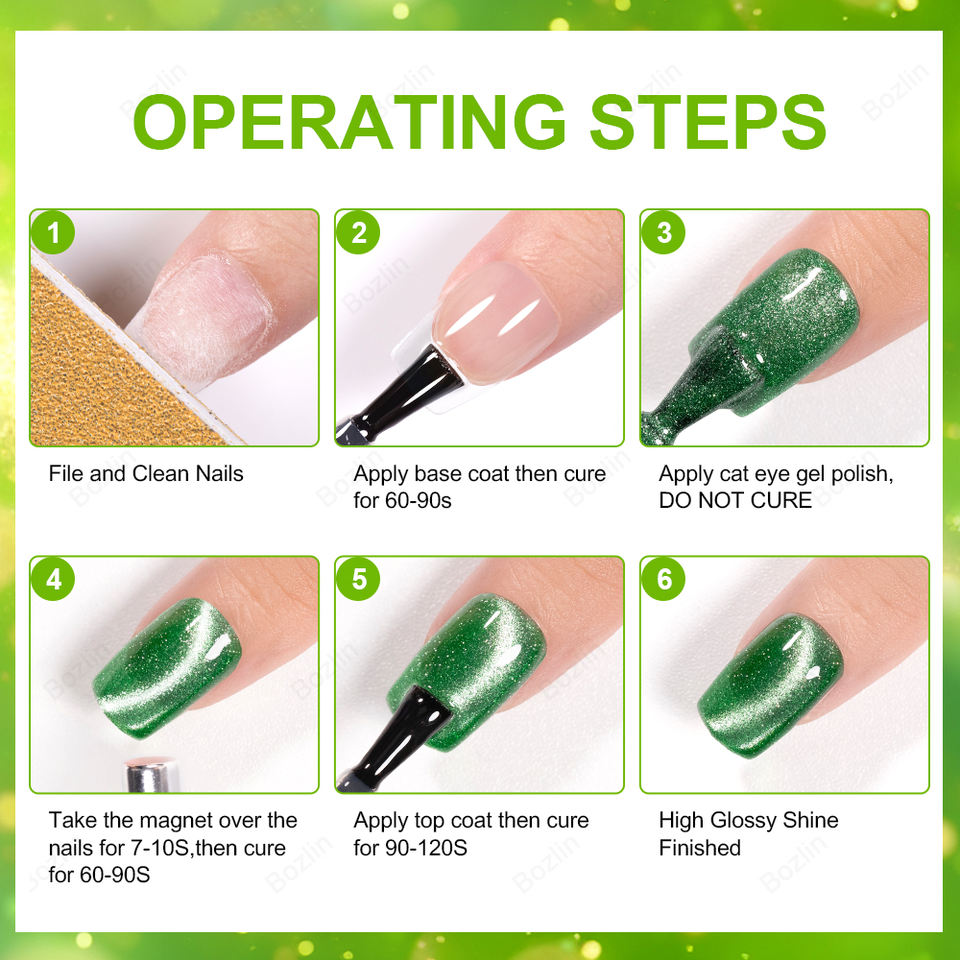 OPERATING STEPS

1
File and Clean Nails

2
Apply base coat then cure for 60-90s

3
Apply cat eye gel polish, DO NOT CURE

4
Take the magnet over the nails for 7-10S,then cure for 60-90S

5
Apply top coat then cure for 90-120S

6
High Glossy Shine Finished

Bozlin