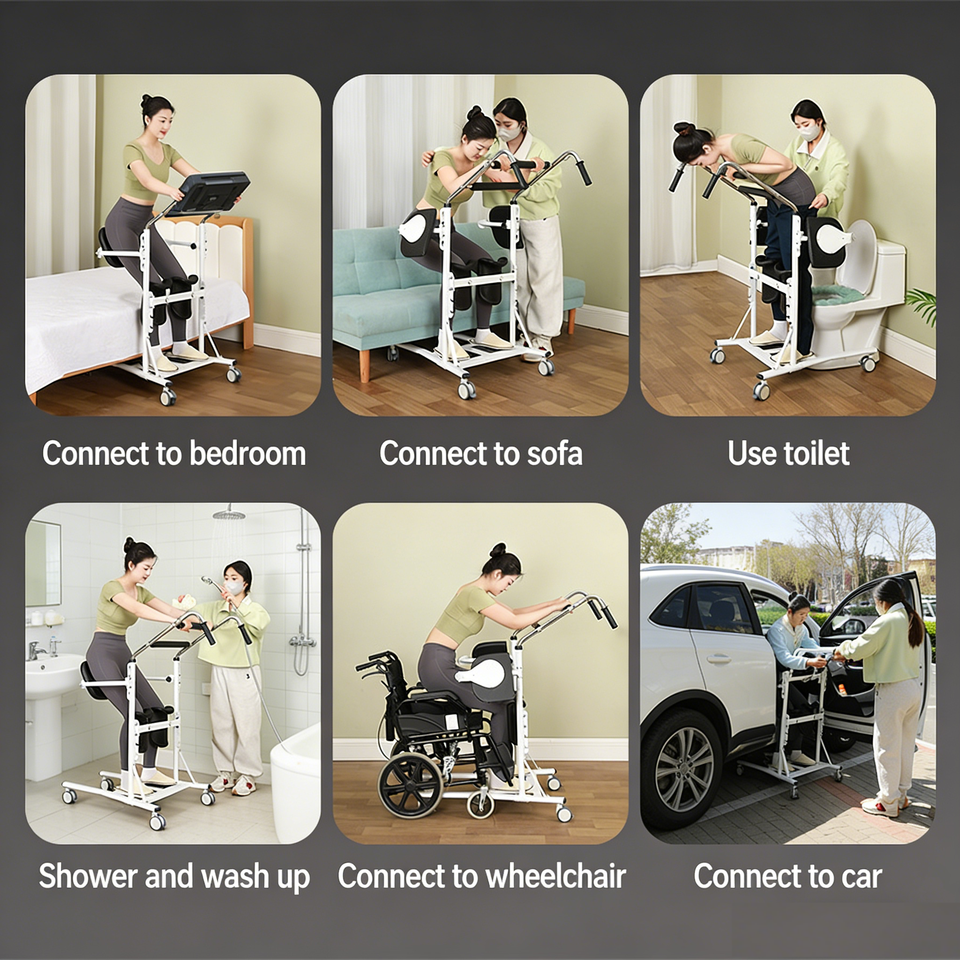 Connect to bedroom

Connect to sofa

Use toilet

Shower and wash up

Connect to wheelchair

Connect to car